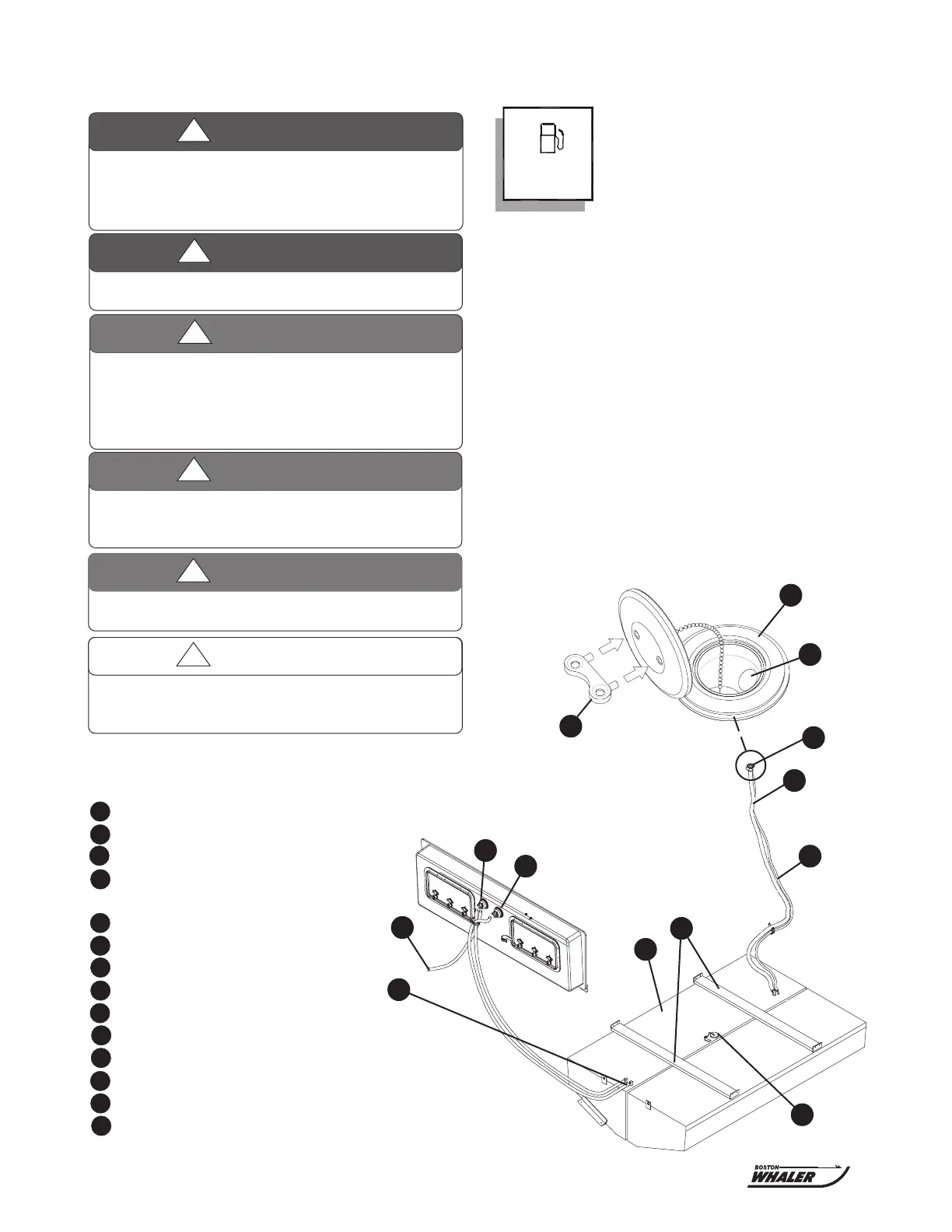 BOSTON WHALER