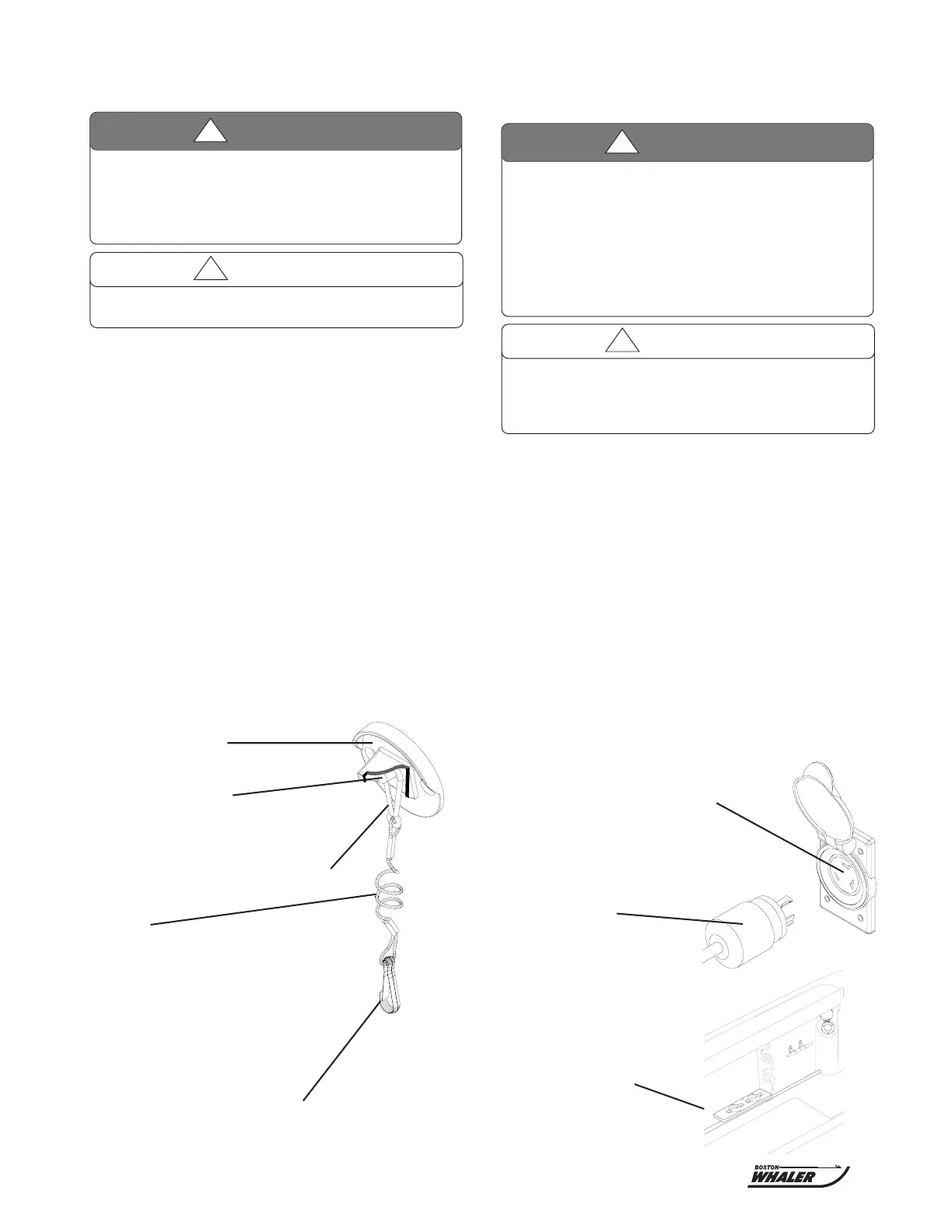 BOSTON
WHALER