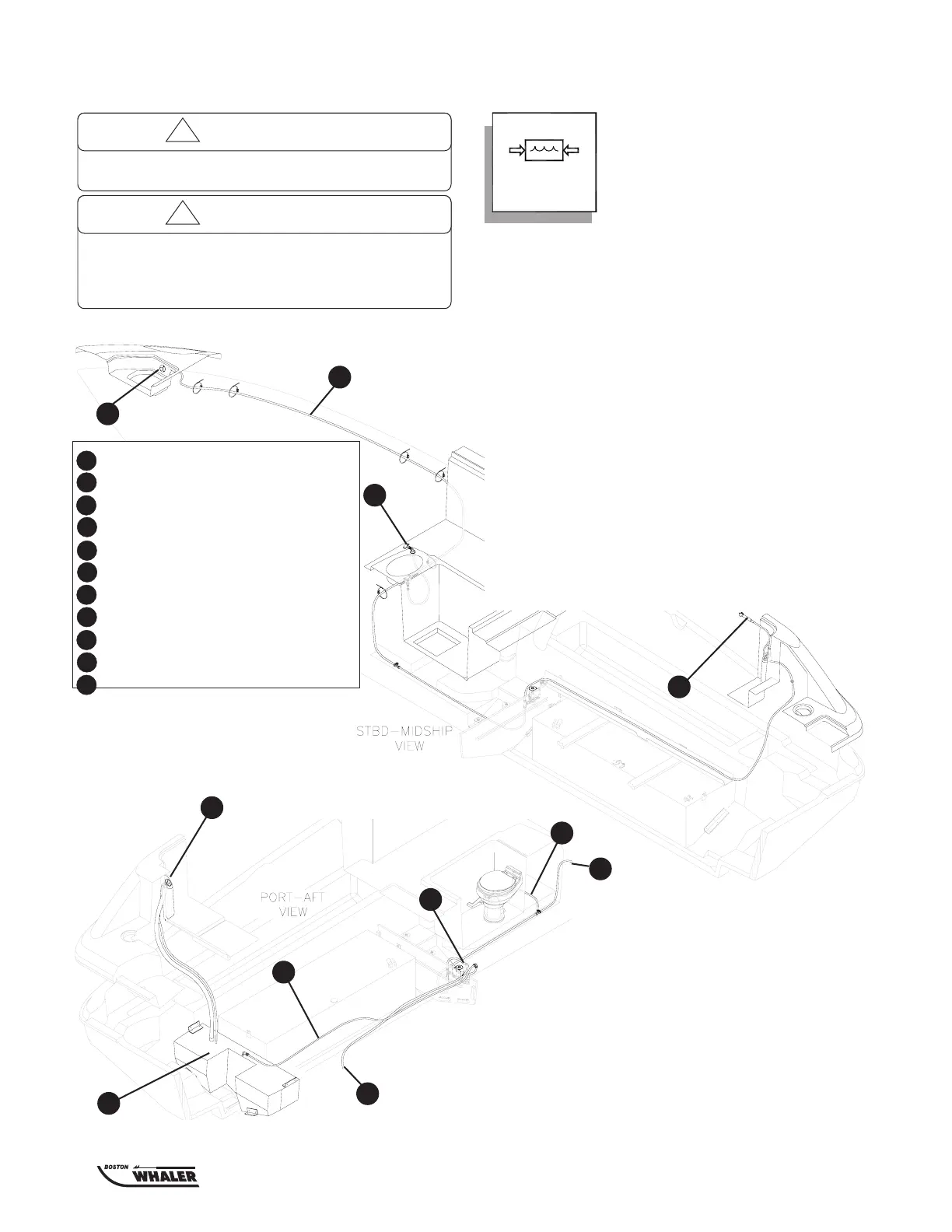 STBD-MIDSHIP VIEW

PORT-AFT VIEW

BOSTON WHALER