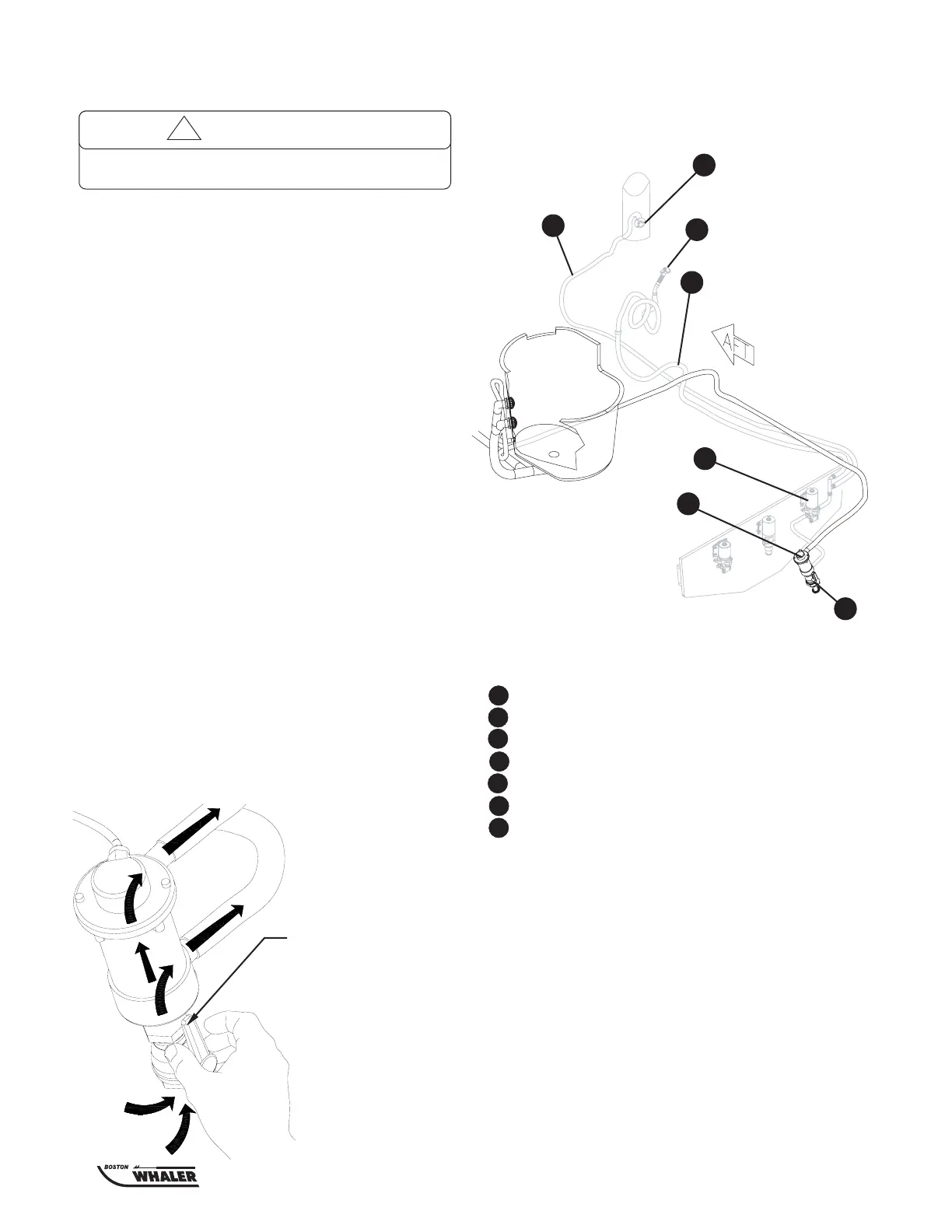 AFT

BOSTON WHALER