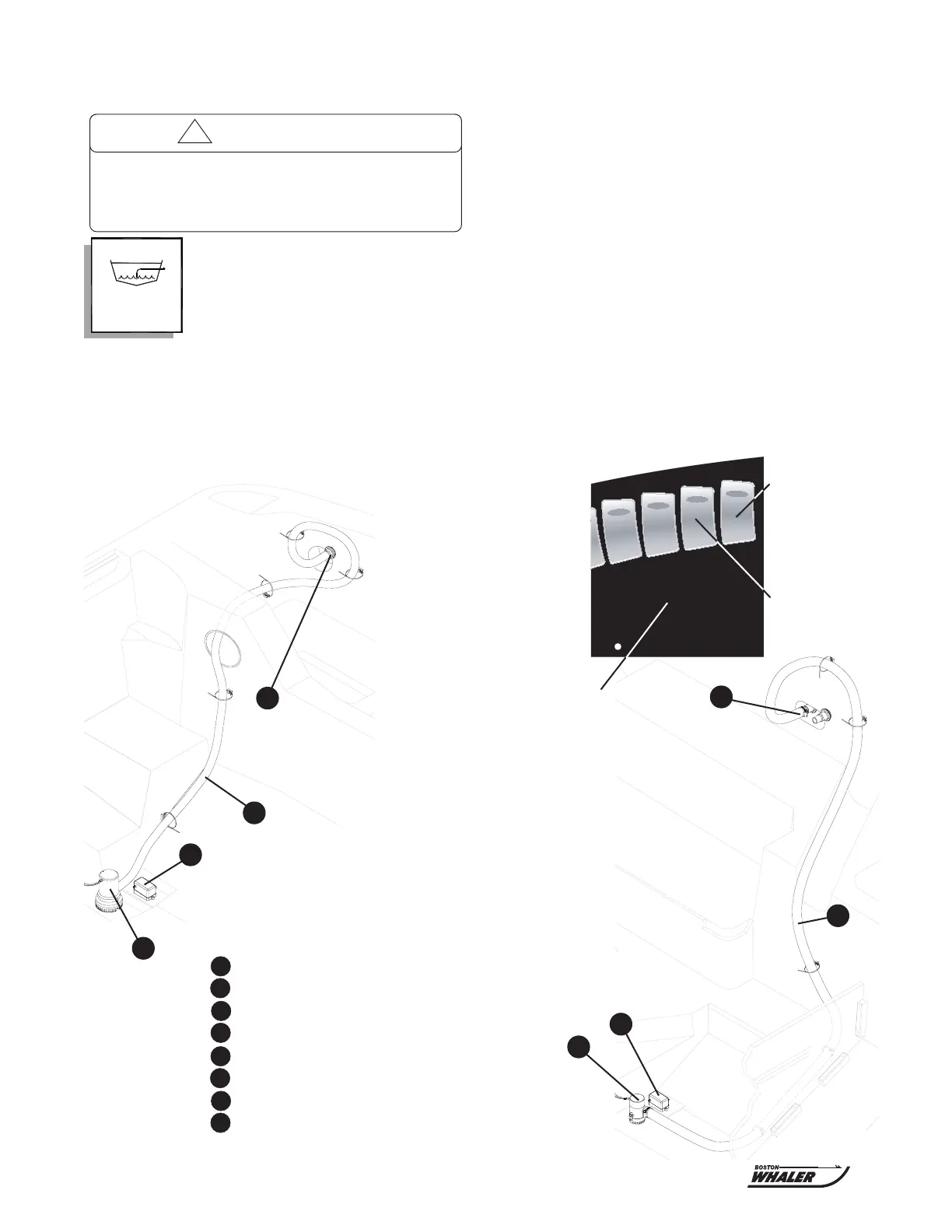 BOSTON
WHALER