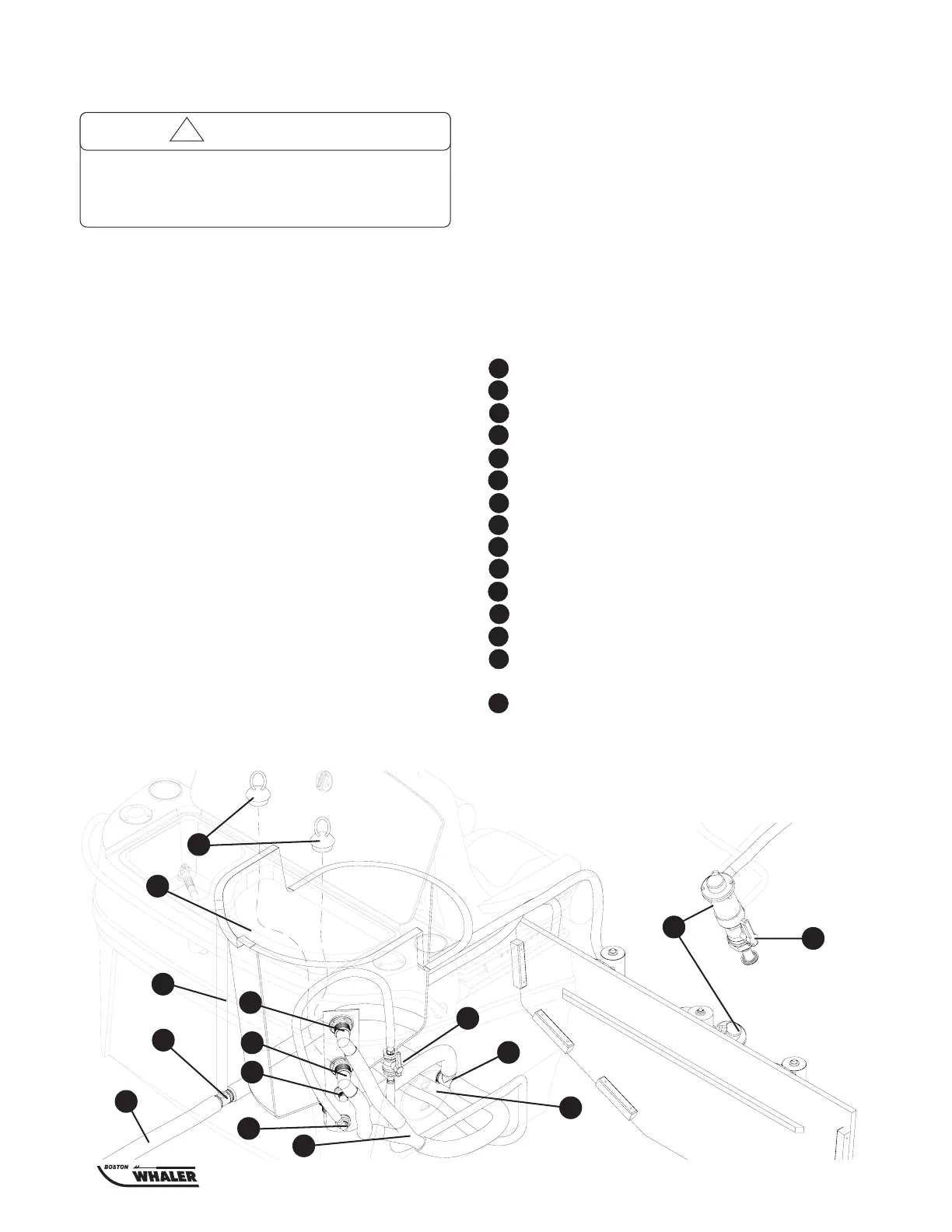 BOSTON WHALER