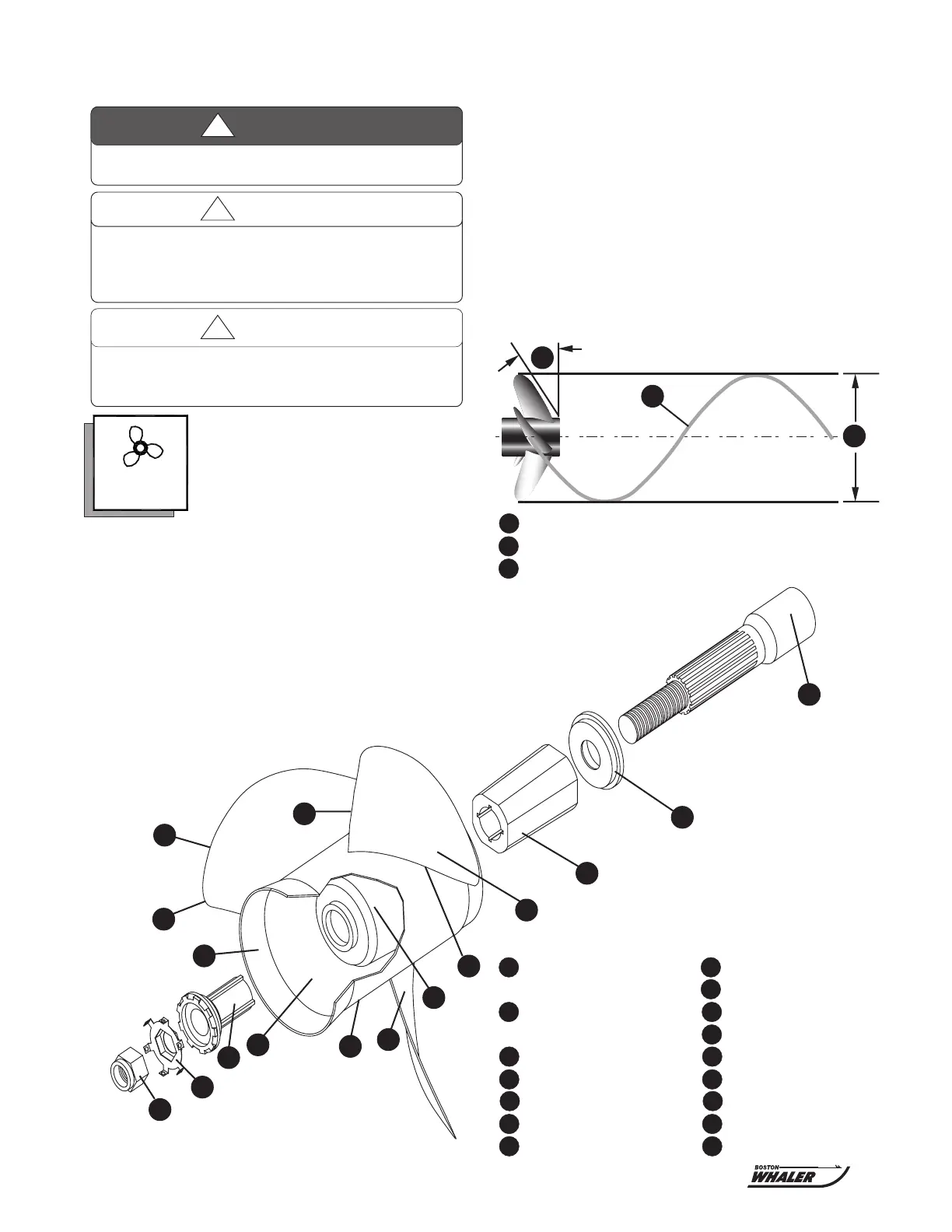 BOSTON
WHALER