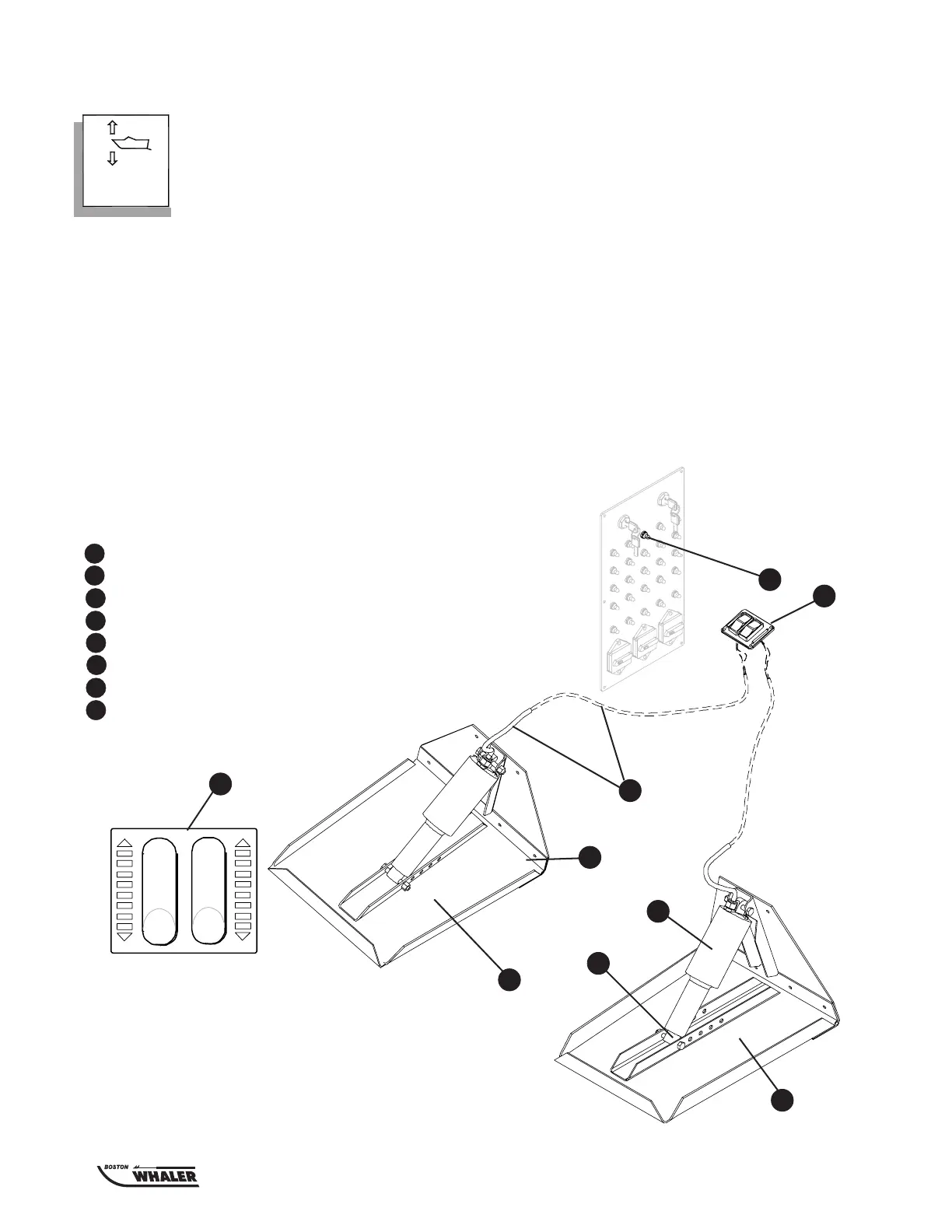 BOSTON WHALER