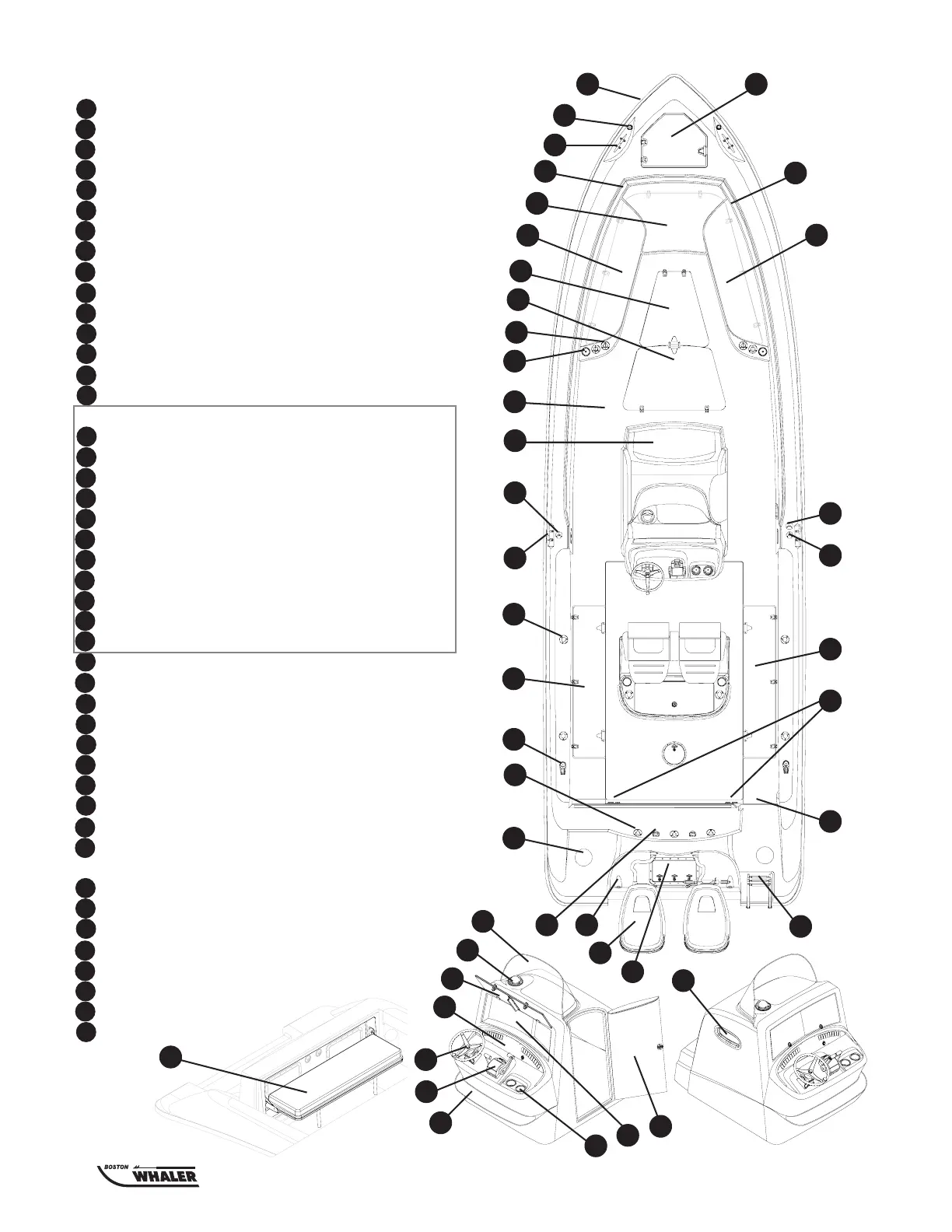 BOSTON
WHALER