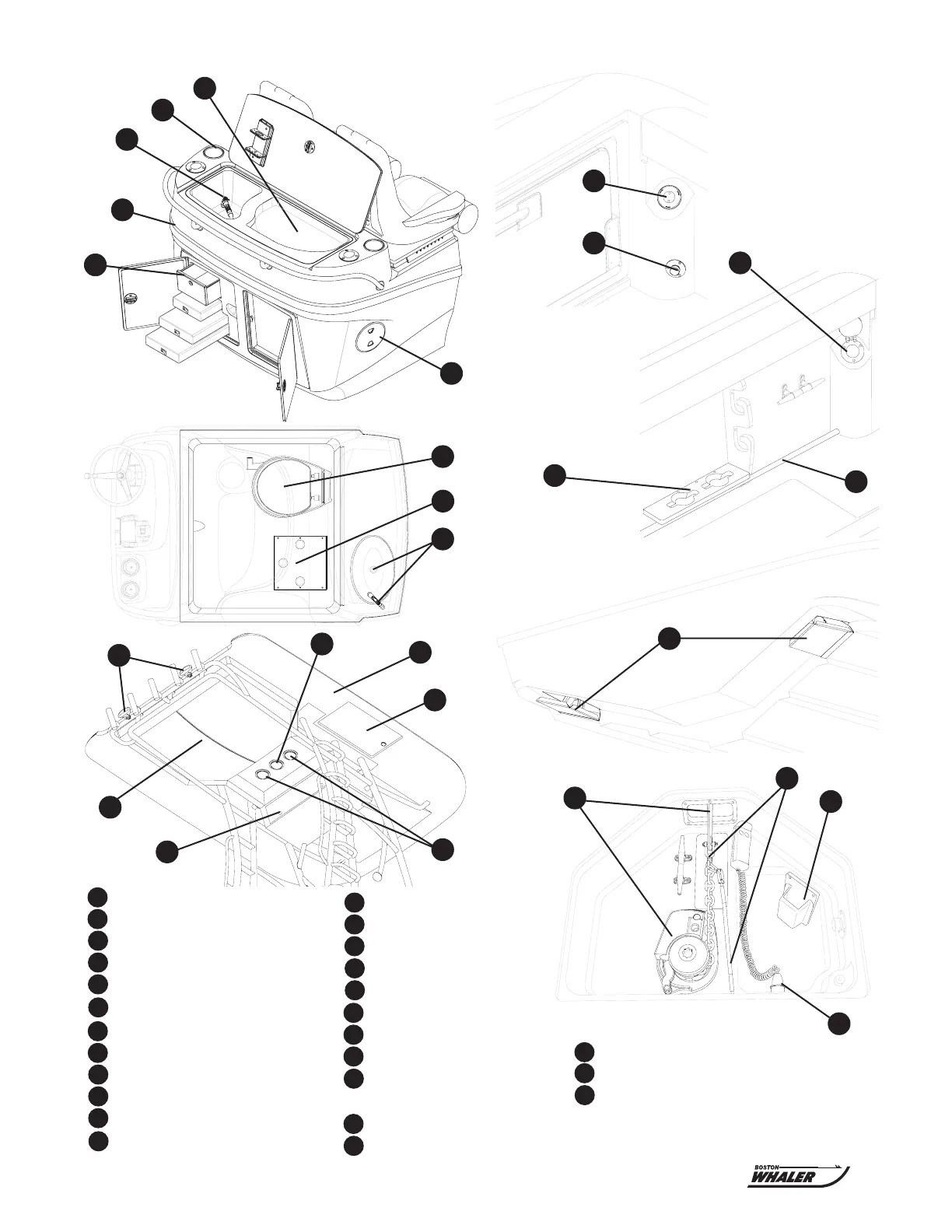 BOSTON WHALER