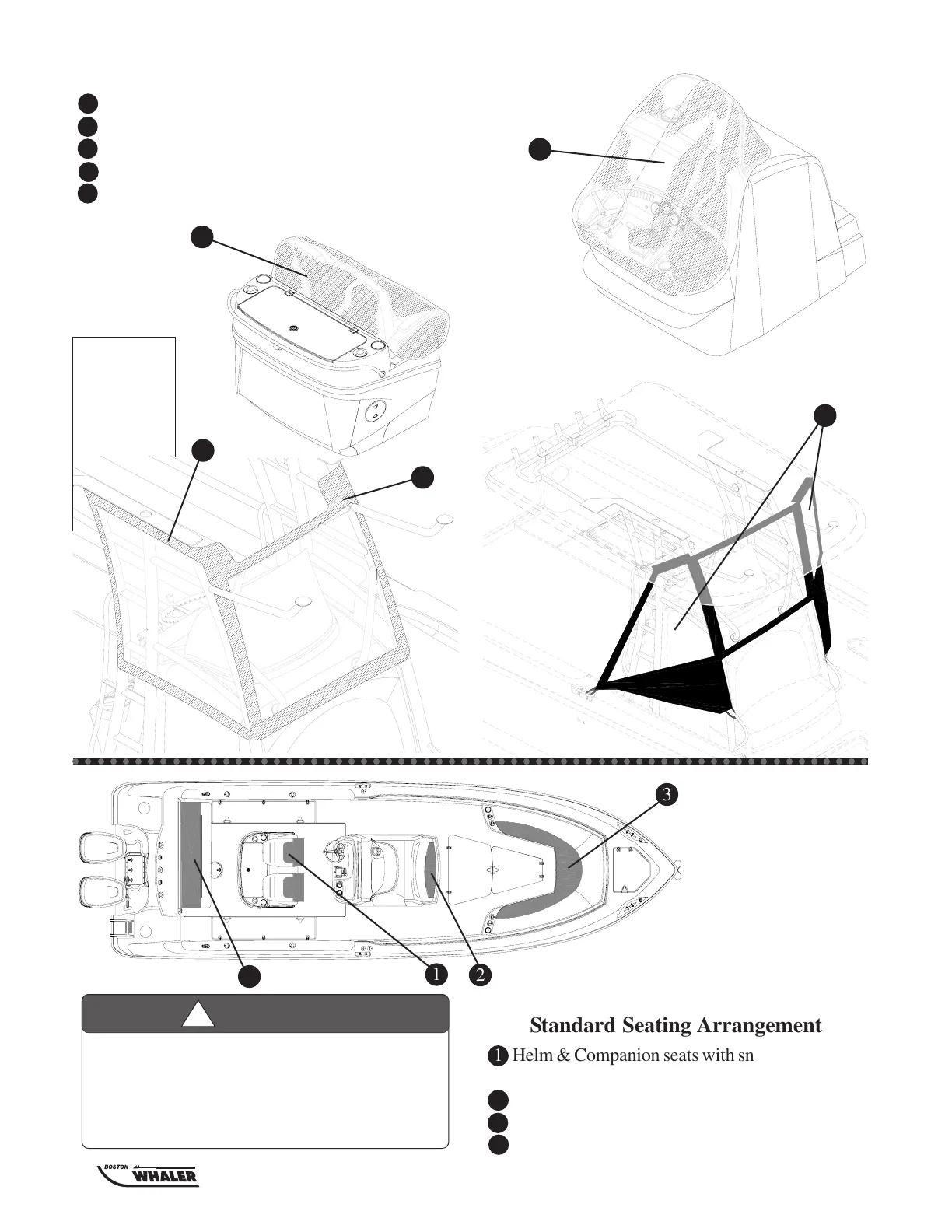 3

1

2

Standard Seating Arrangement

1 Helm & Companion seats with sn

BOSTON WHALER