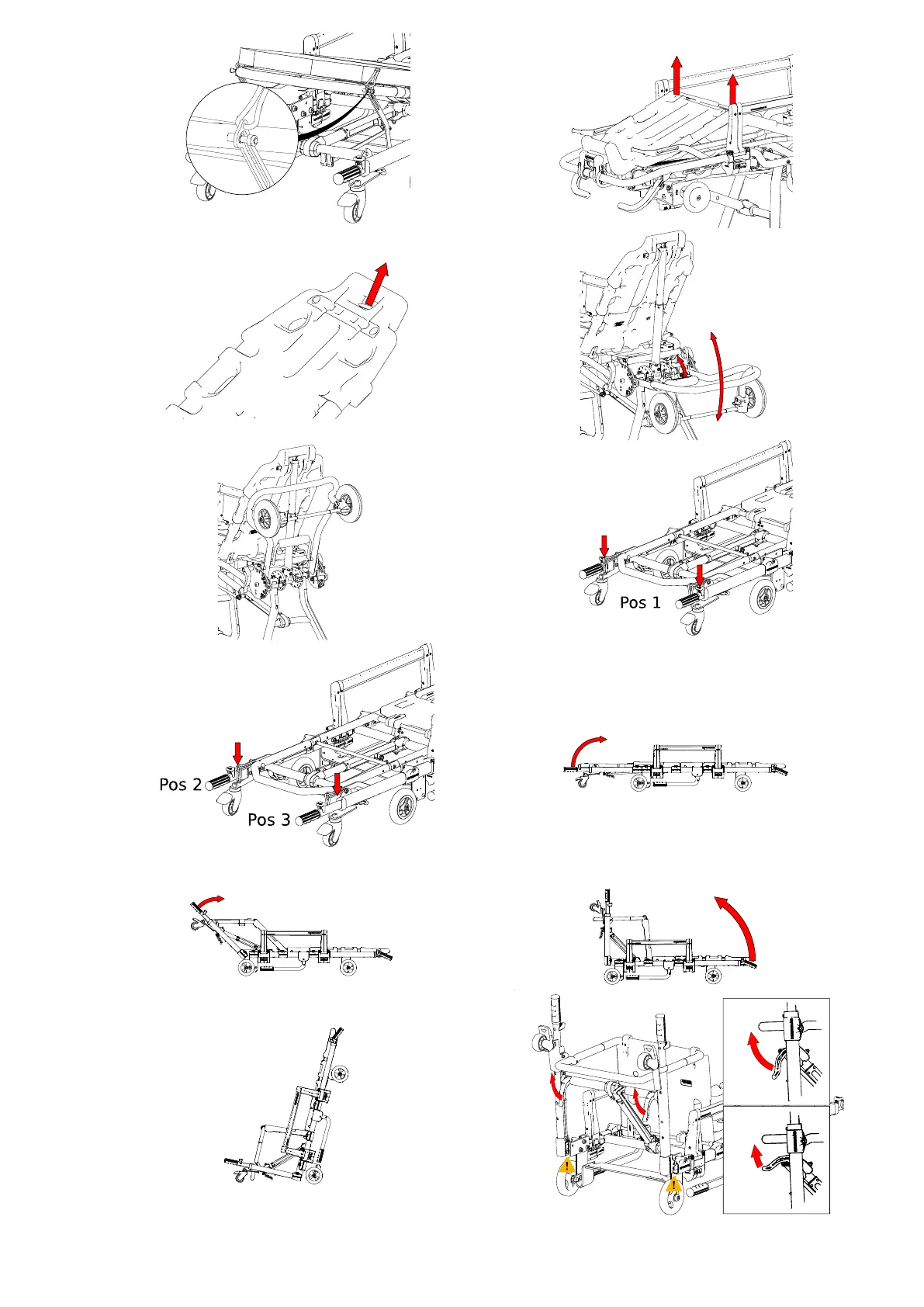 Pos 1

Pos 2

Pos 3