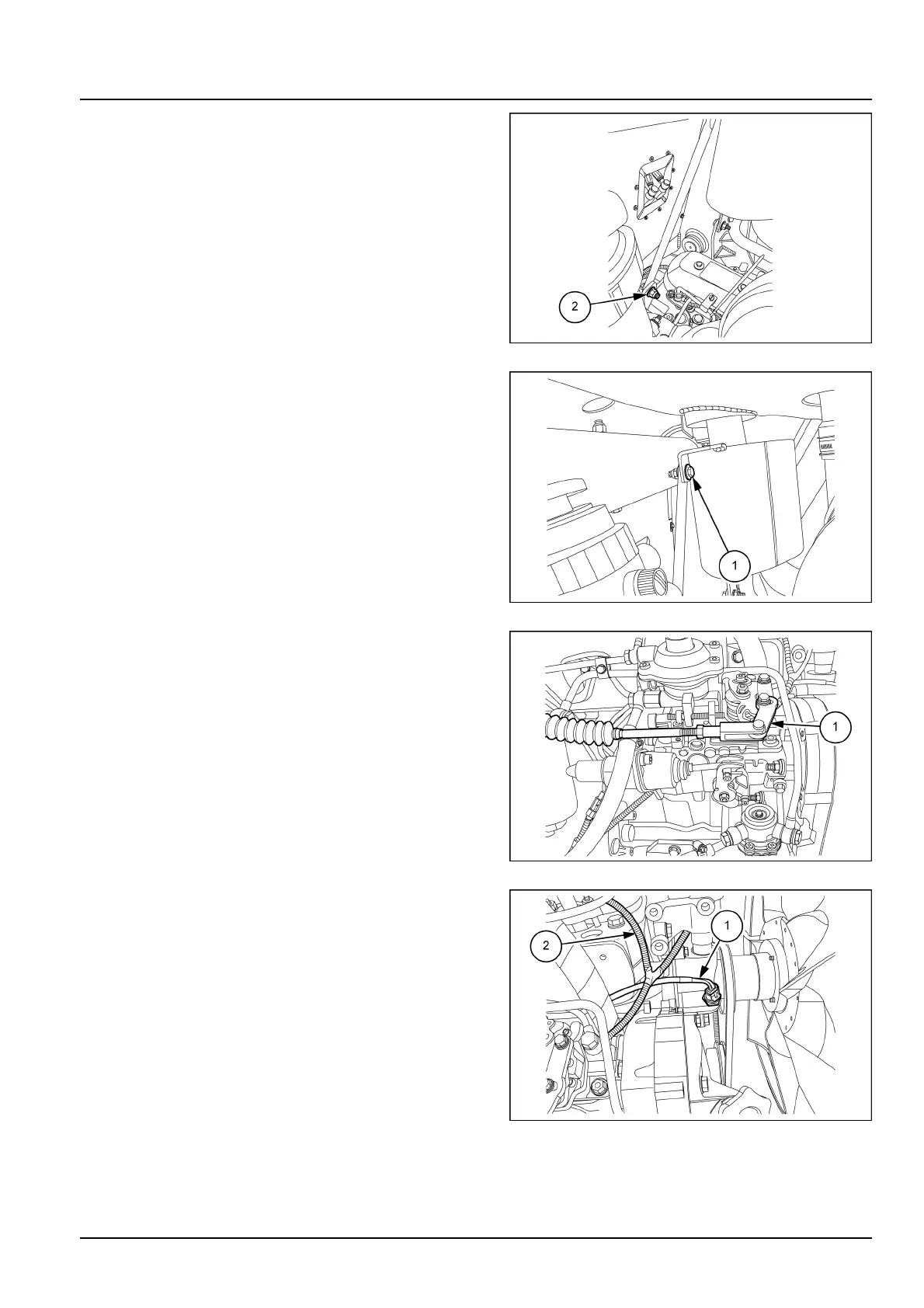 2

1

1

2

1