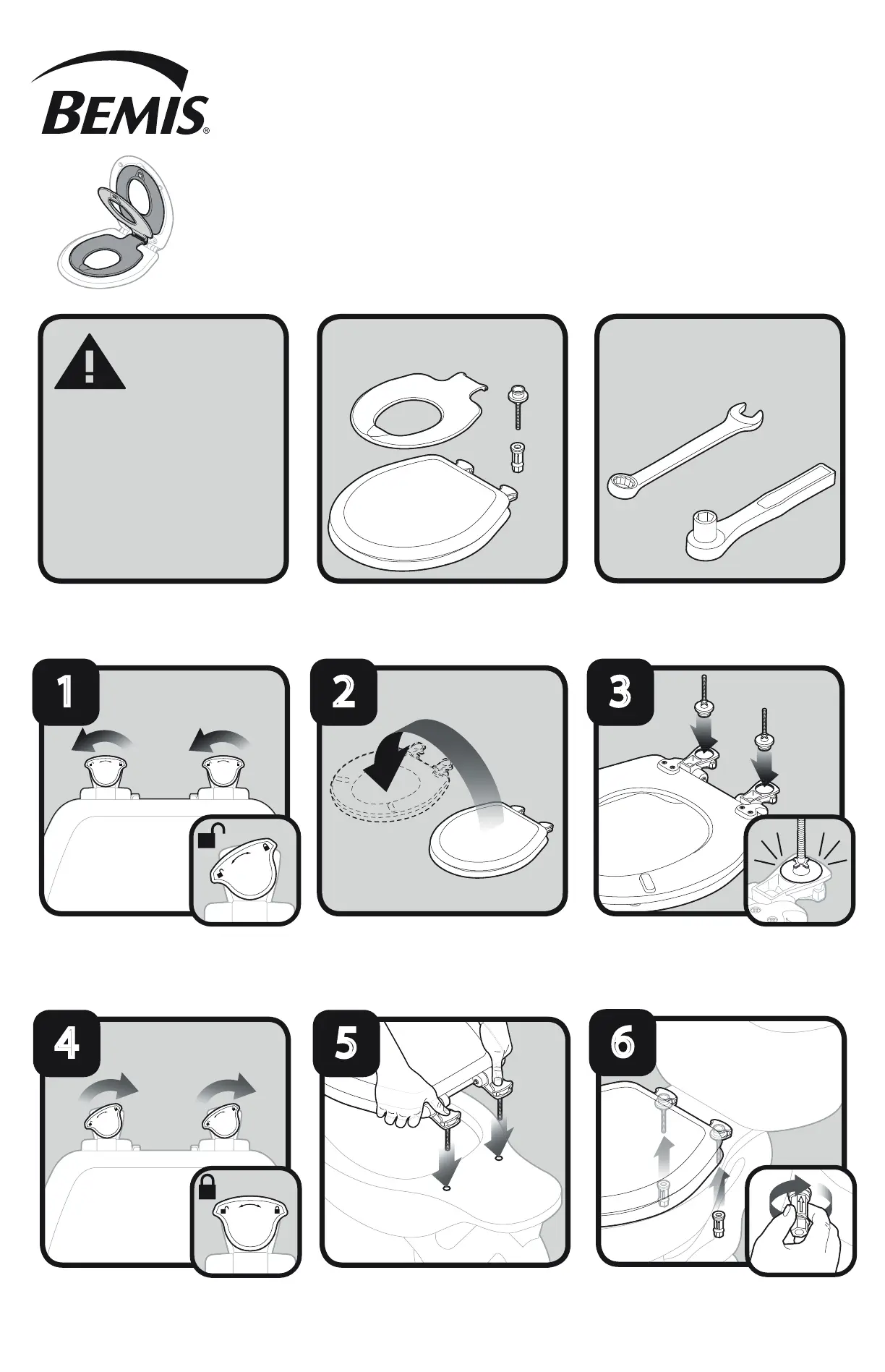 BEMIS®

1

2

3

4

5

6