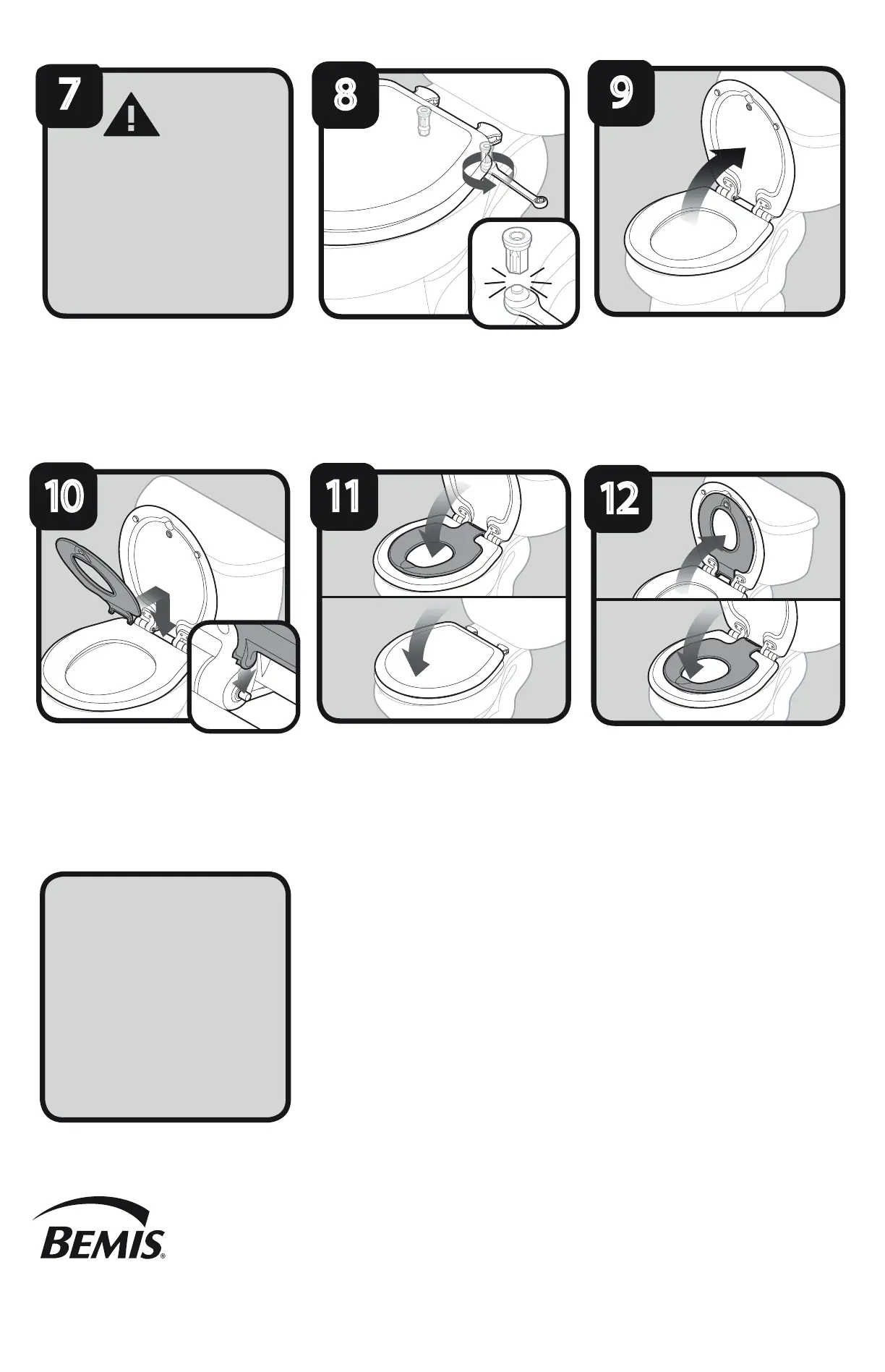 7

8

9

10

11

12

BEMIS®