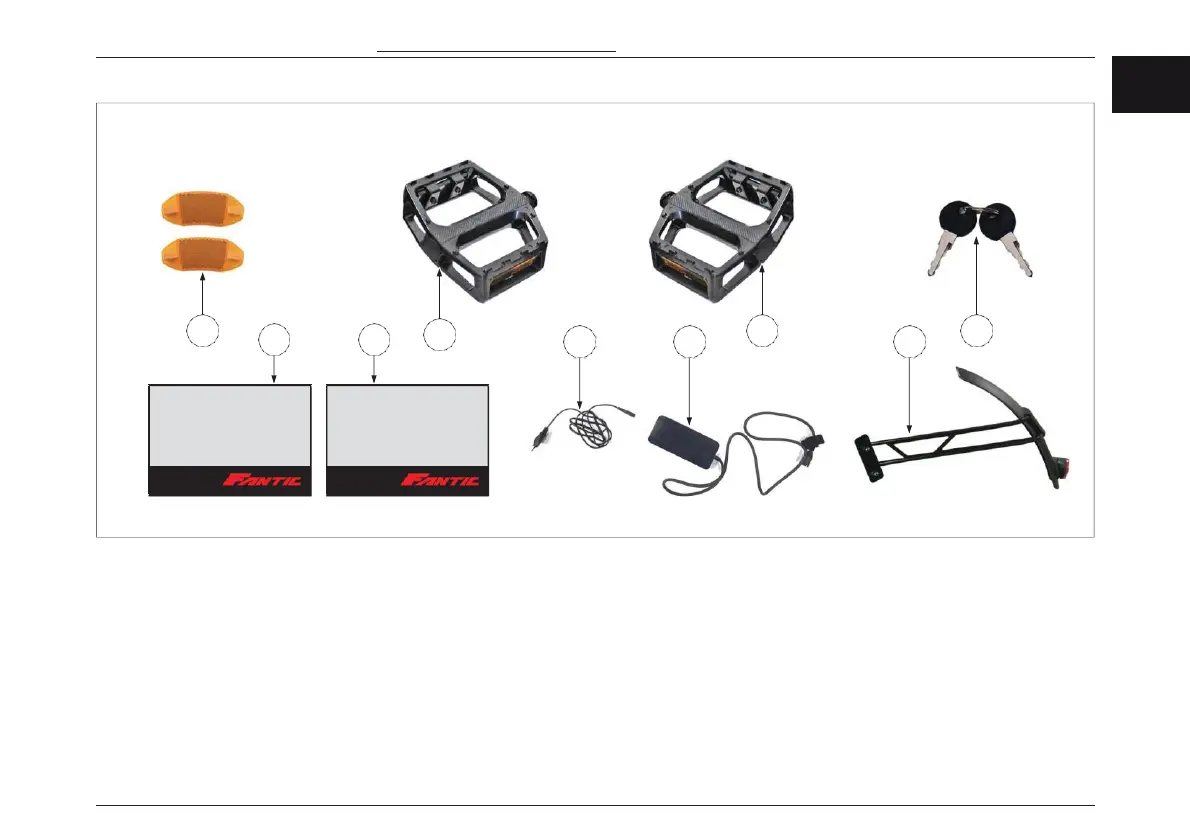 FANTIC

FANTIC