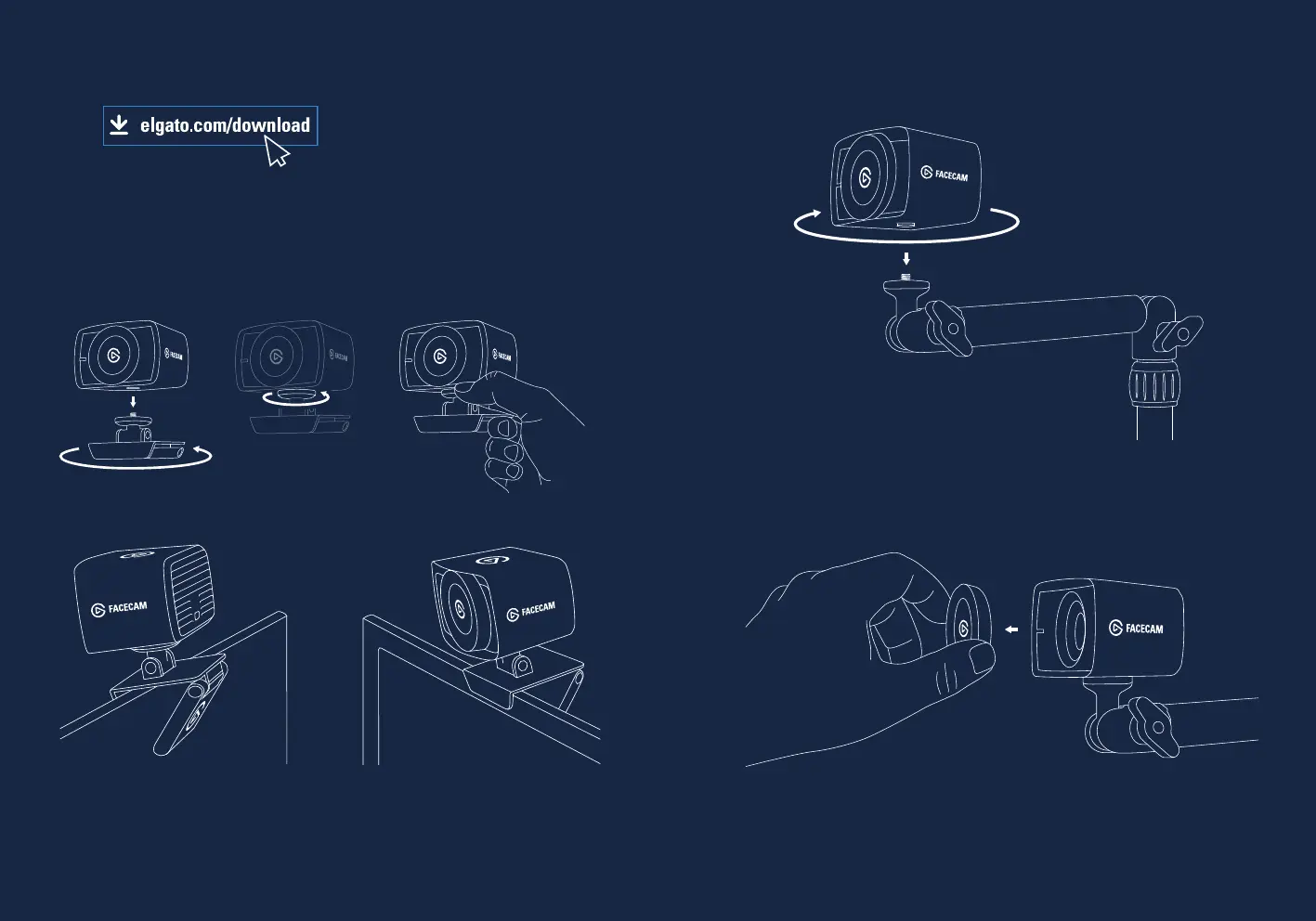 elgato.com/download

FACECAM

FACECAM

FACECAM

FACECAM

FACECAM

FACECAM

FACECAM