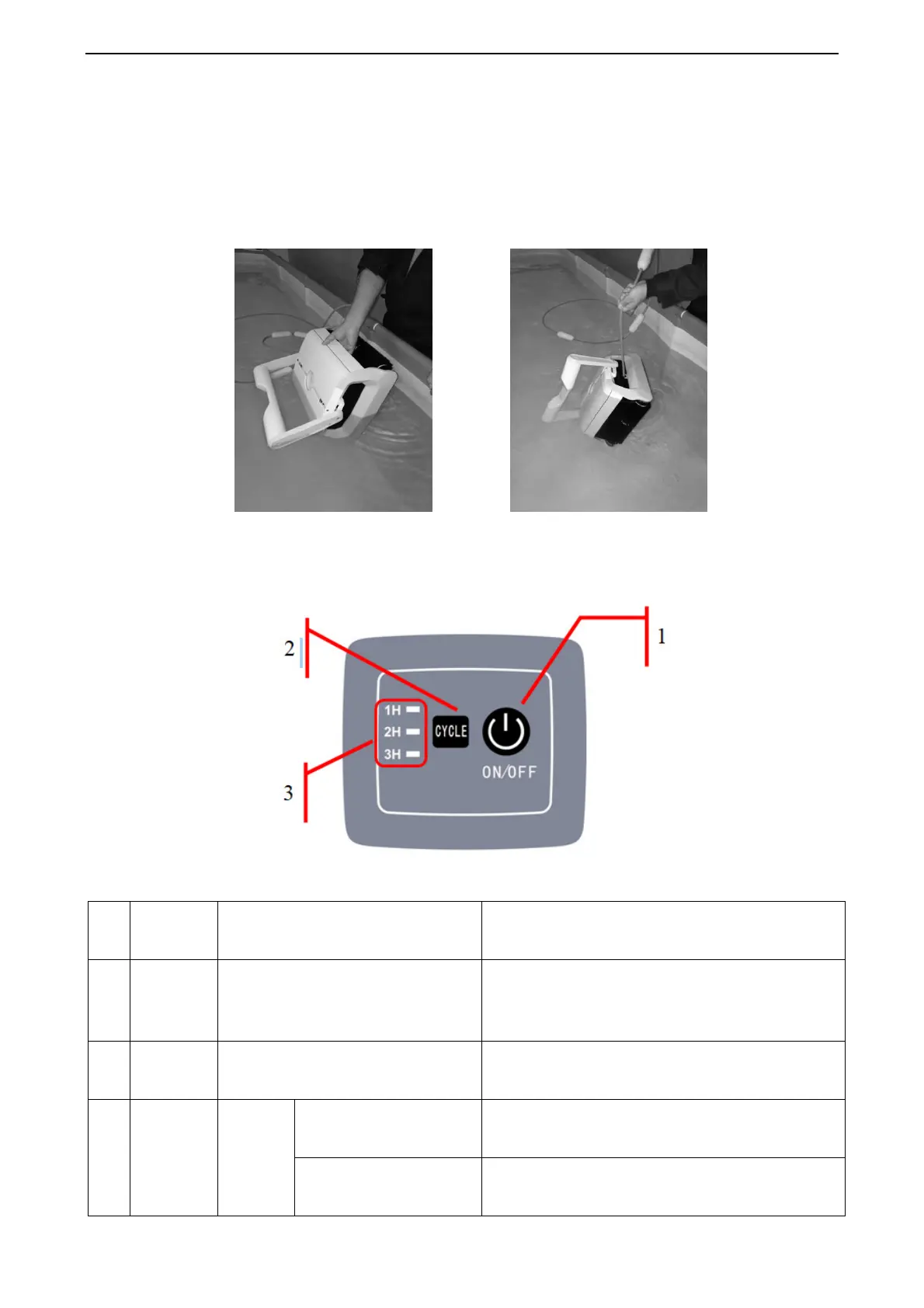 2

1

1H
2H
3H

CYCLE

ON/OFF

3