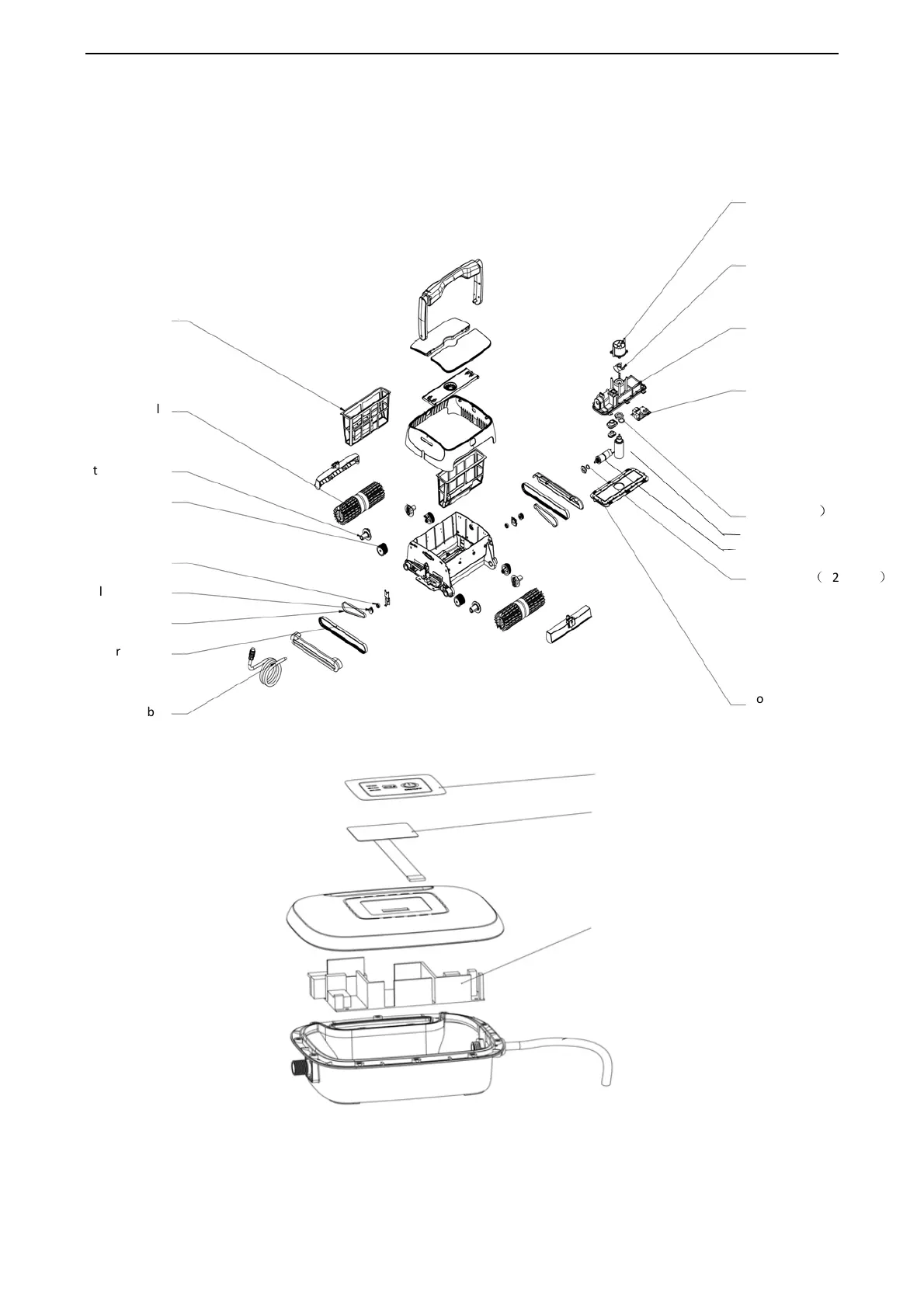 l

t

l

r

b

)

( 2 )

o