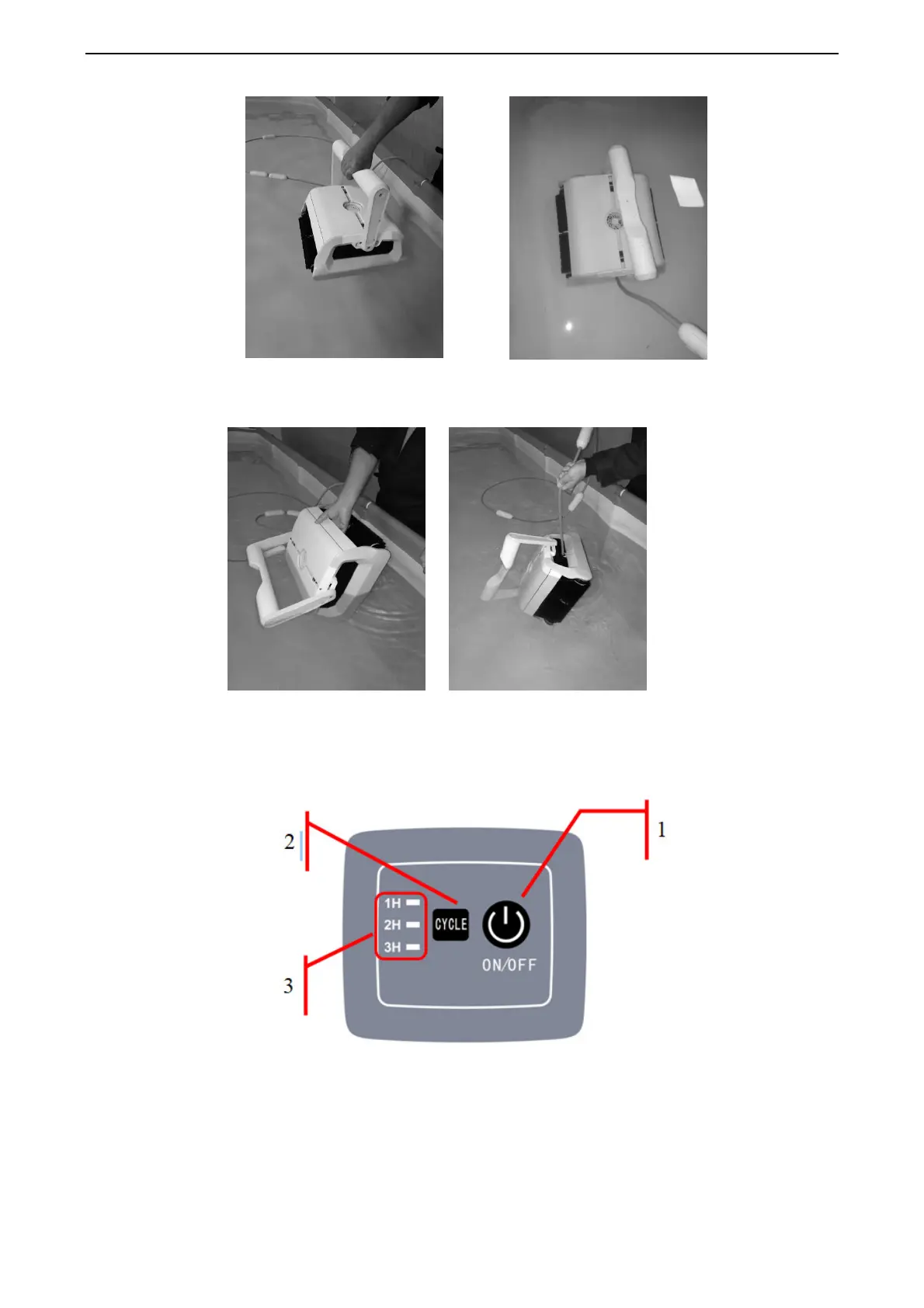 2

1

1H
2H
3H

CYCLE

ON/OFF

3