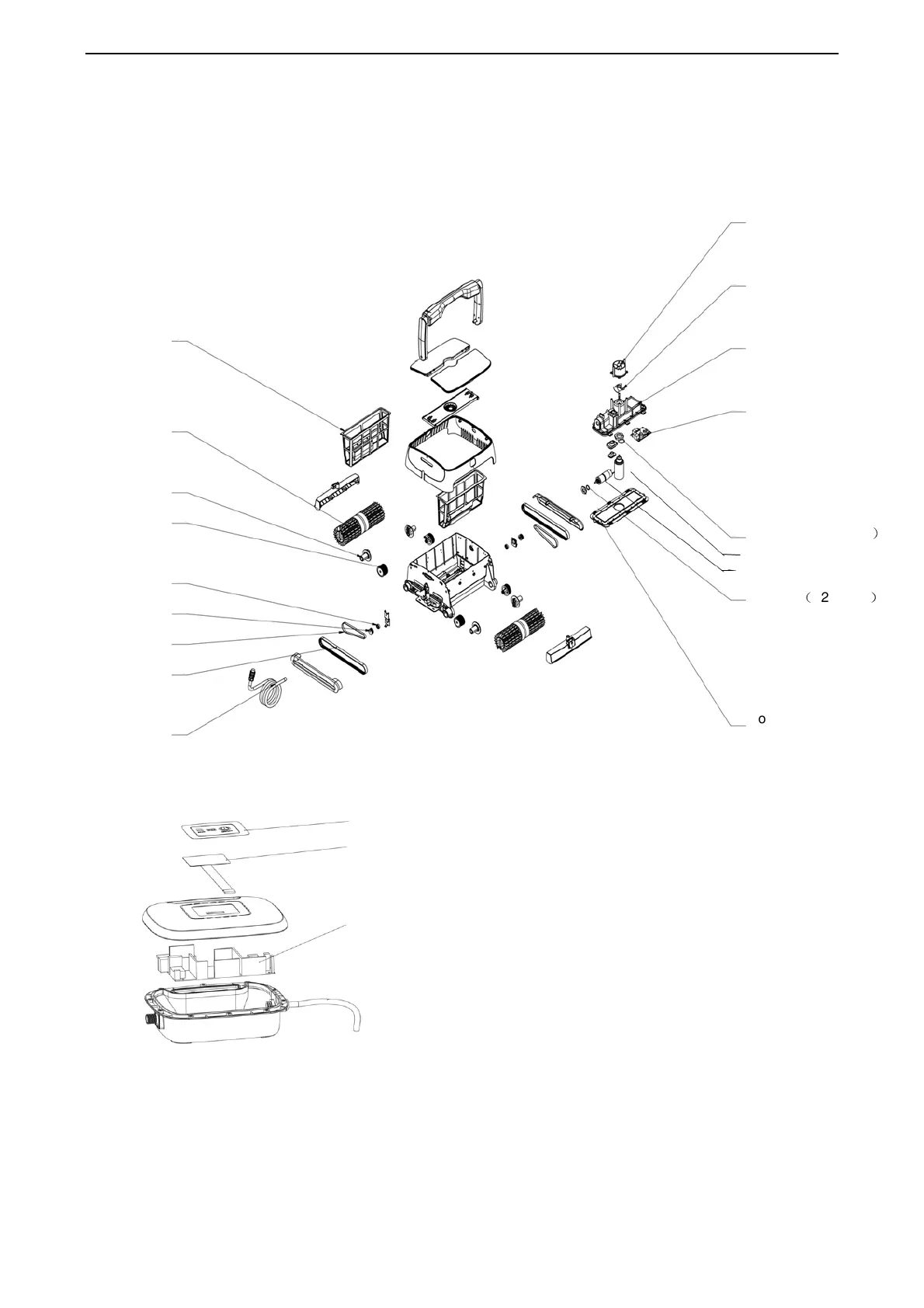 )

( 2 )

o