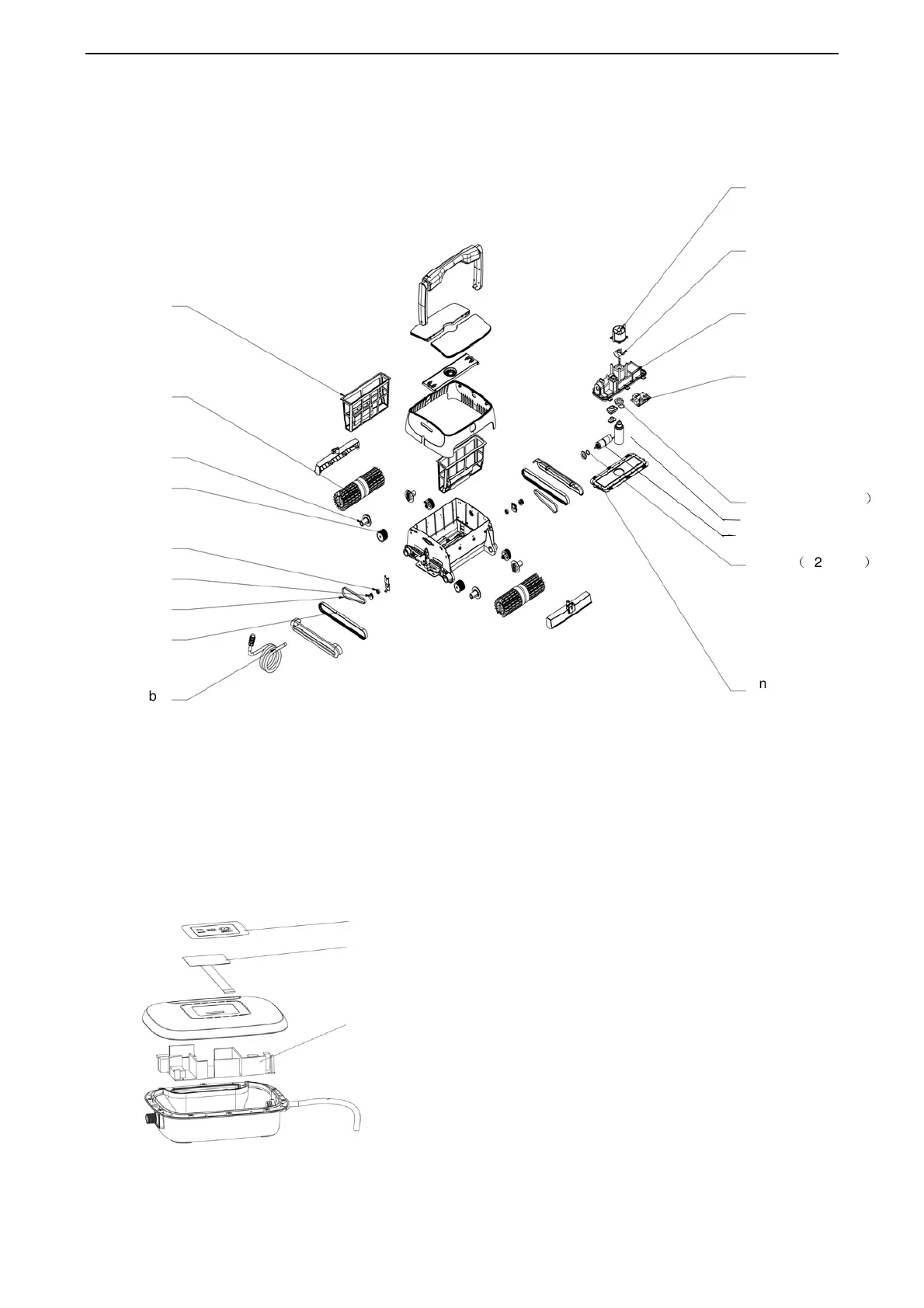 )

（ 2 ）

n

b