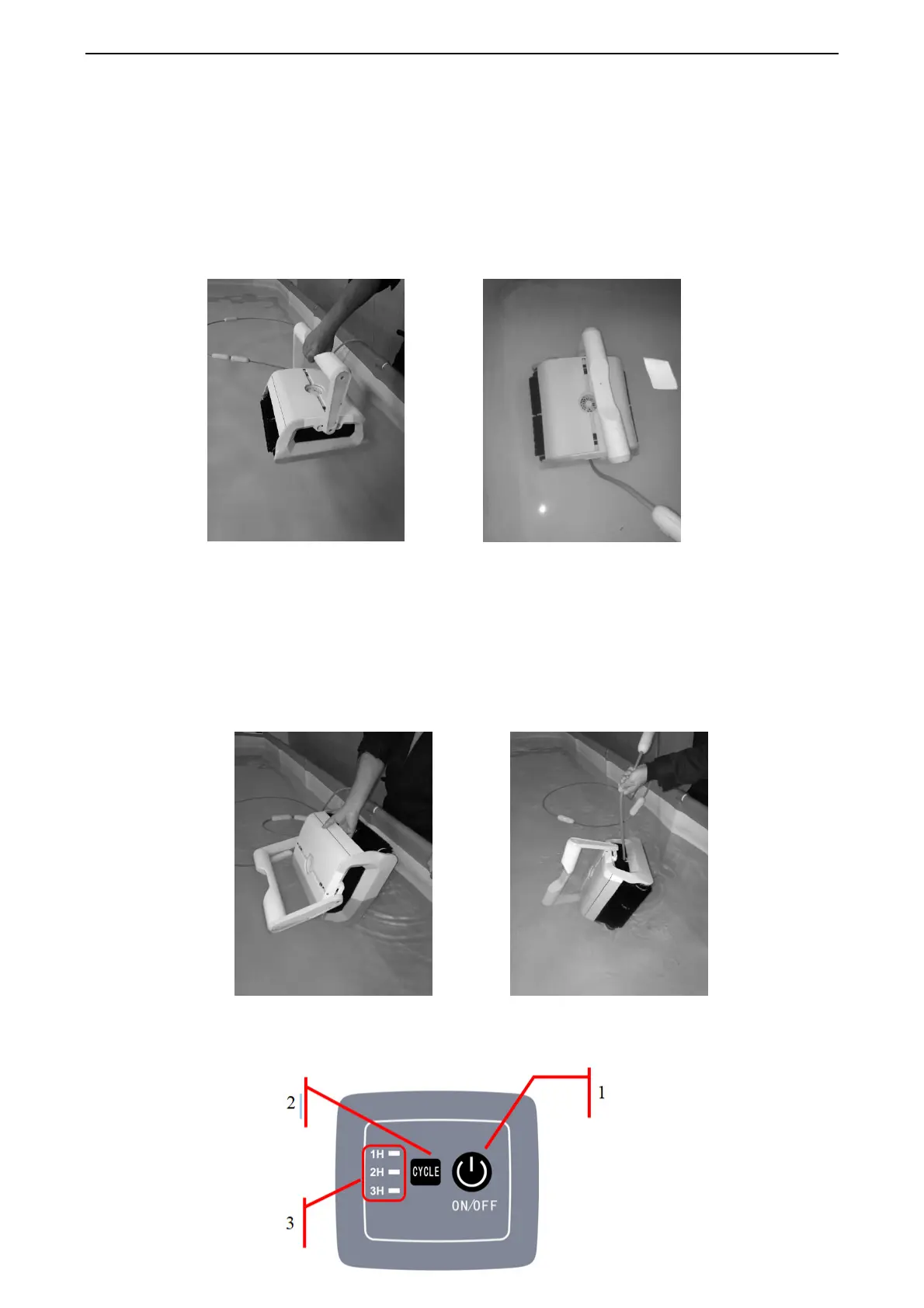 2

1

1H
2H
3H

CYCLE

ON/OFF

3