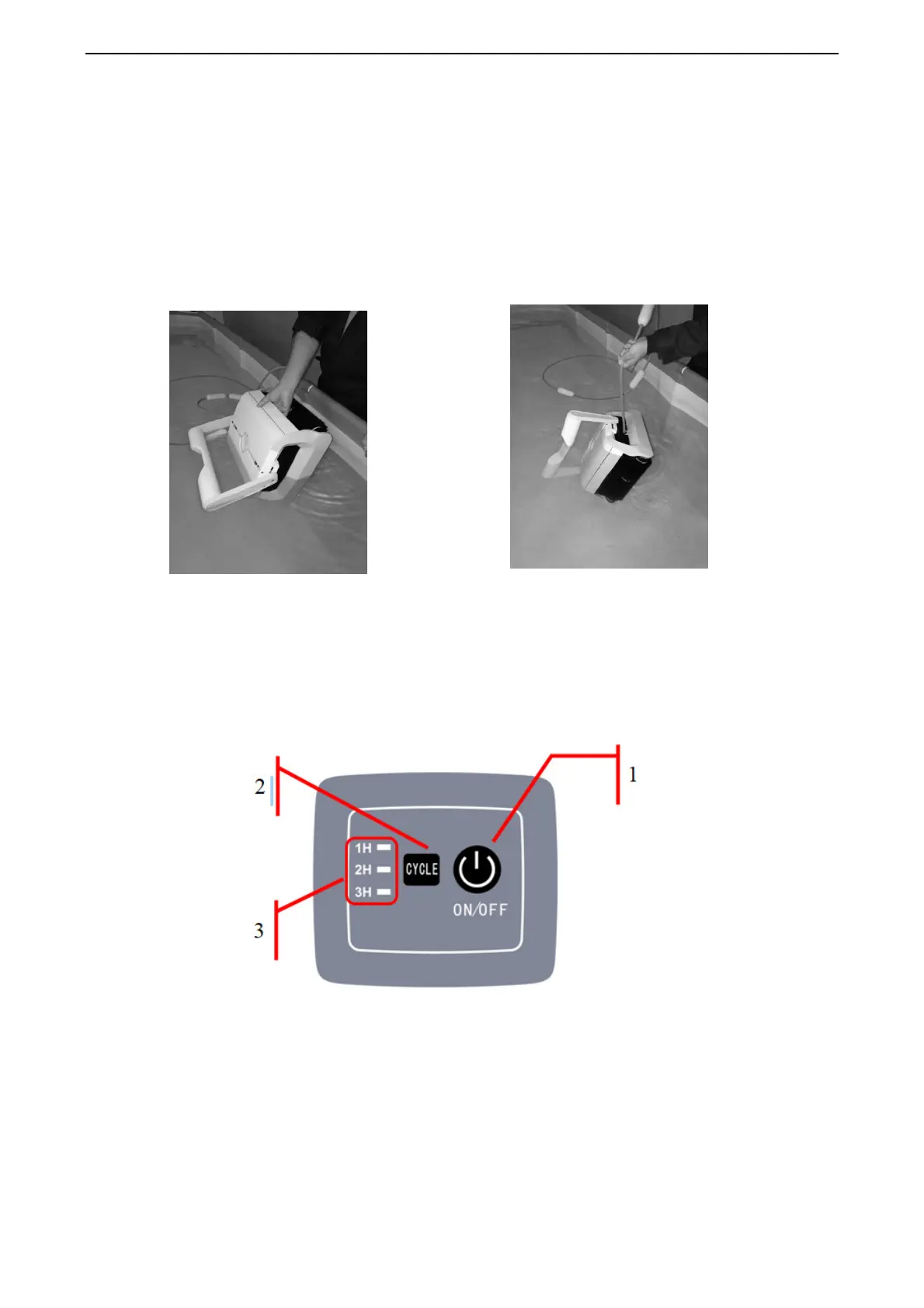 2

1

1H
2H
3H
CYCLE
ON/OFF

3