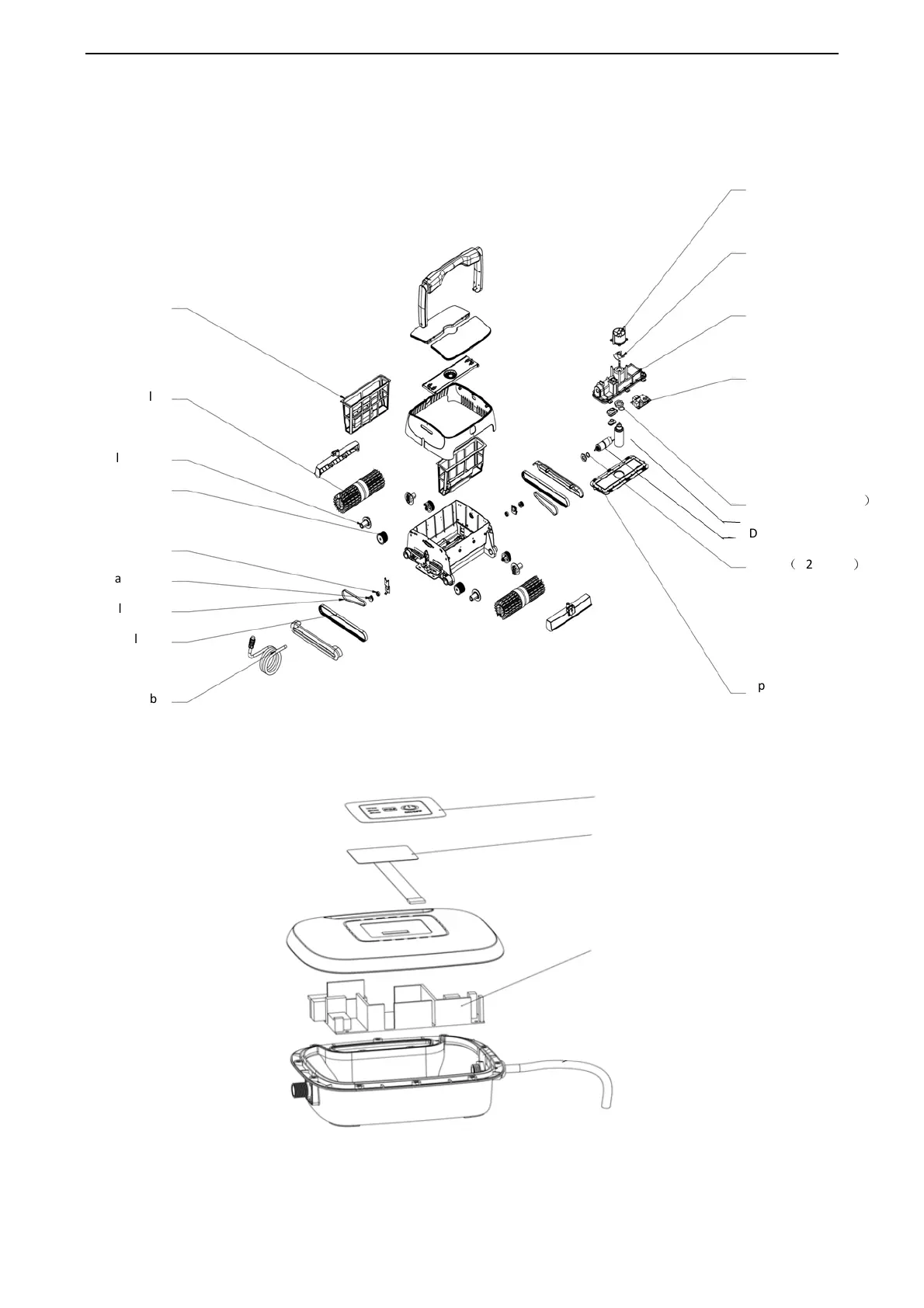 l

l

a

l

l

b

)

D

( 2 )

p