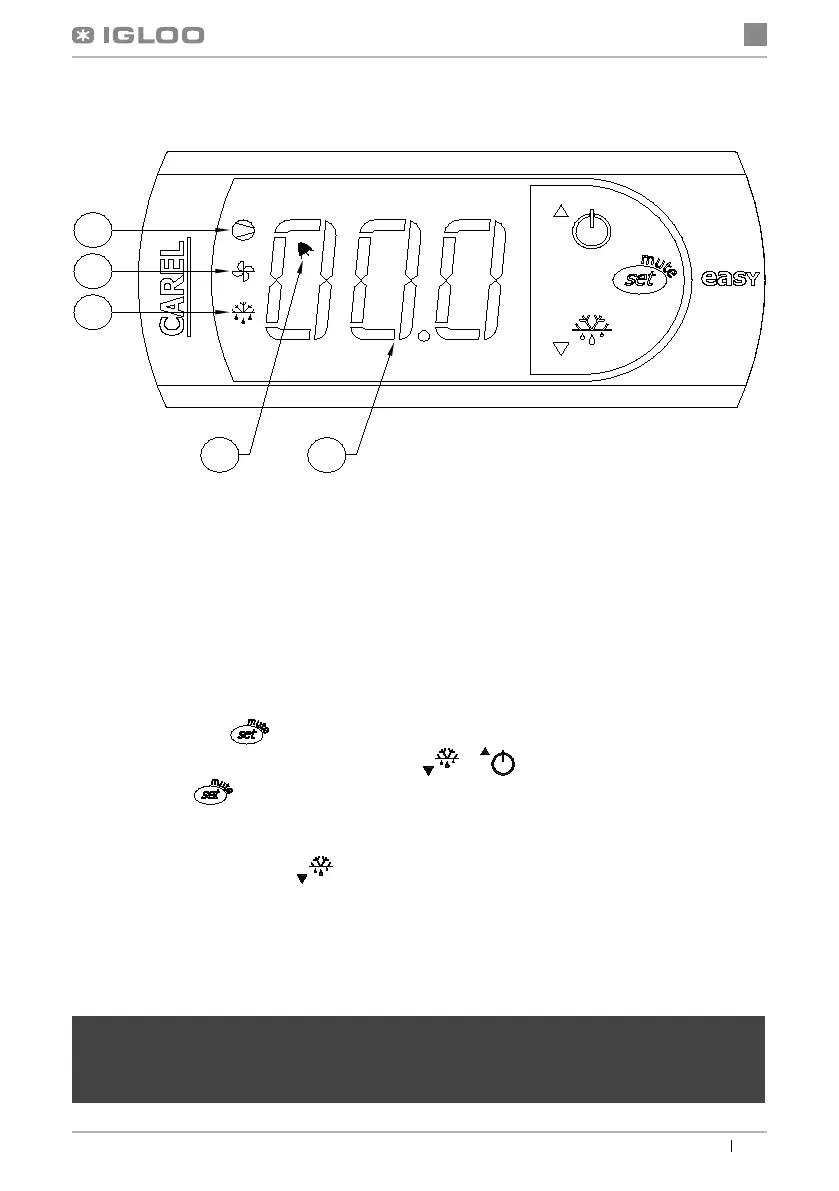 IGLOO

CAREL

mute
set

easy

mute
set

mute
set