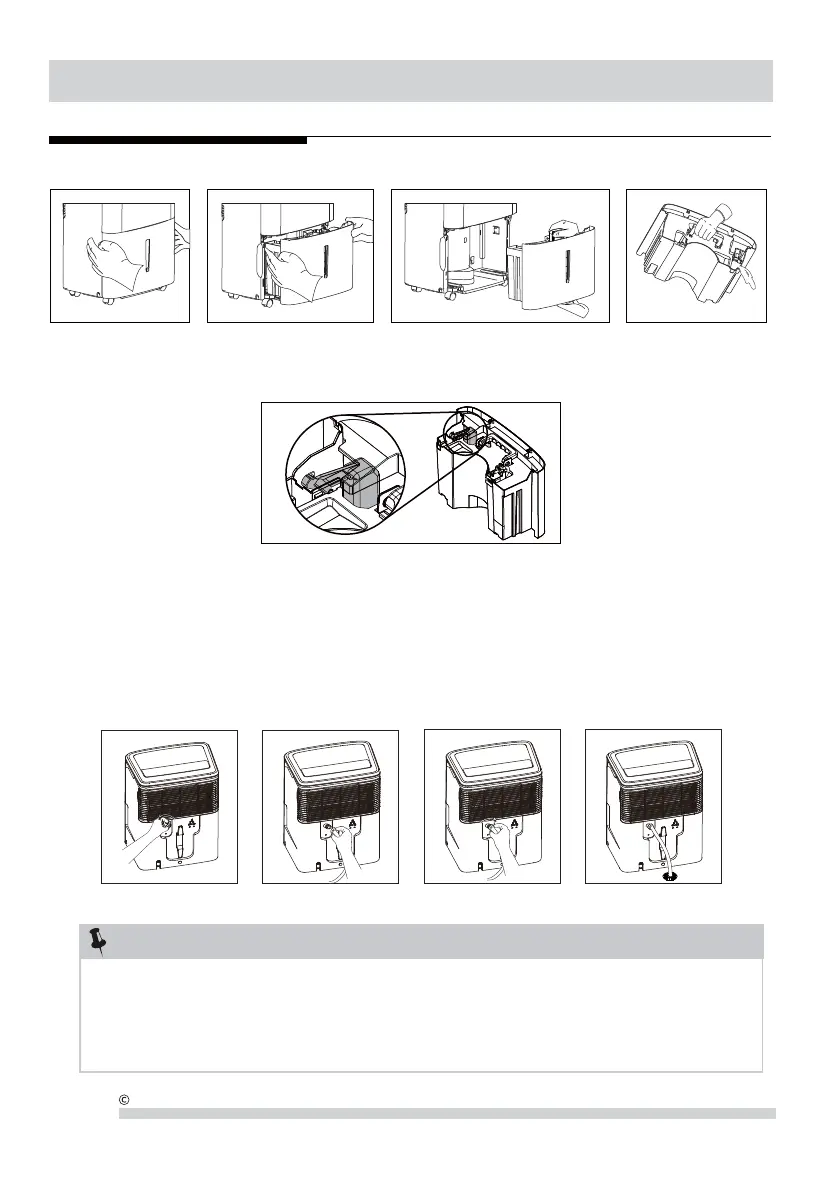 ©