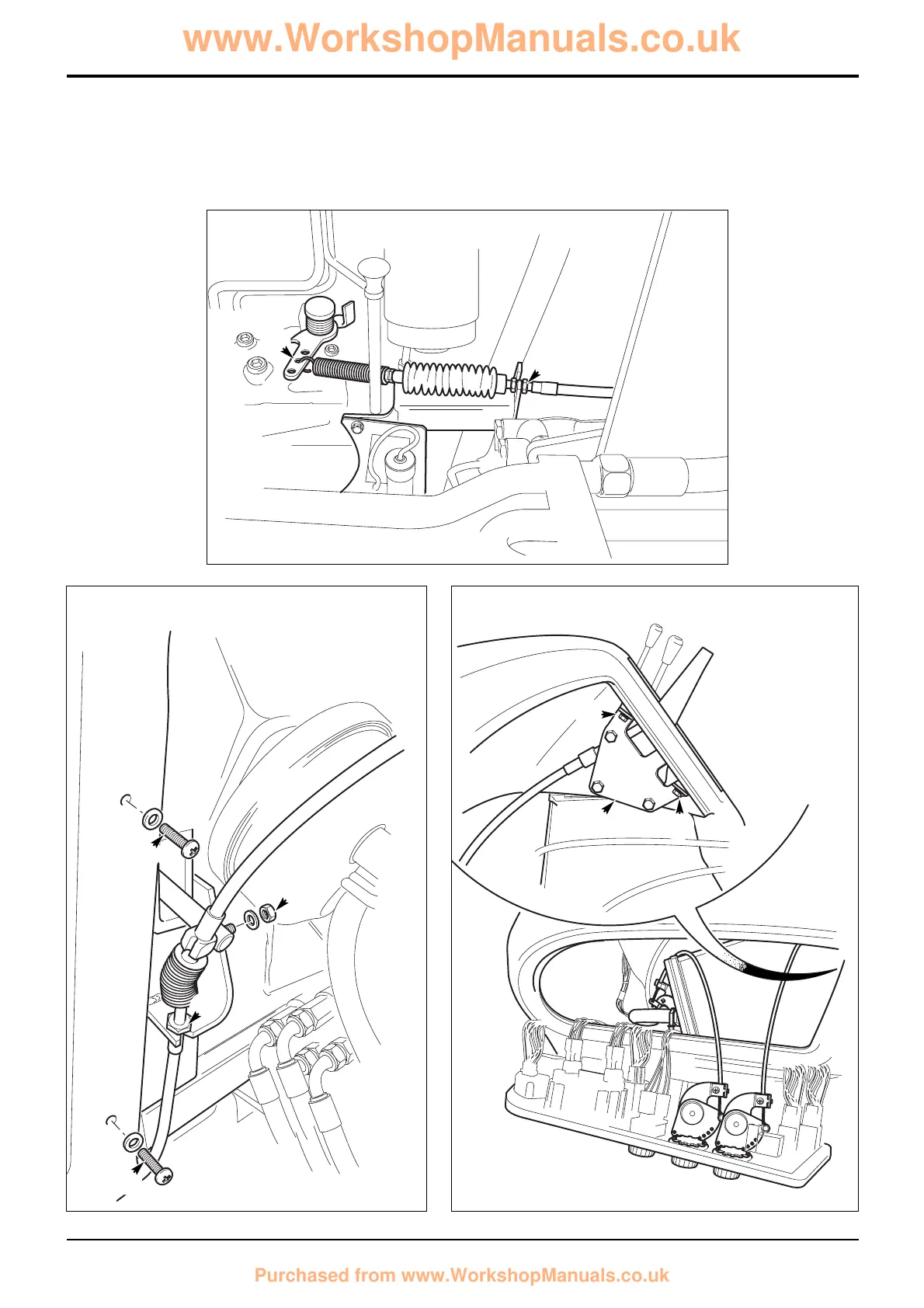 www.WorkshopManuals.co.uk

Purchased from www.WorkshopManuals.co.uk