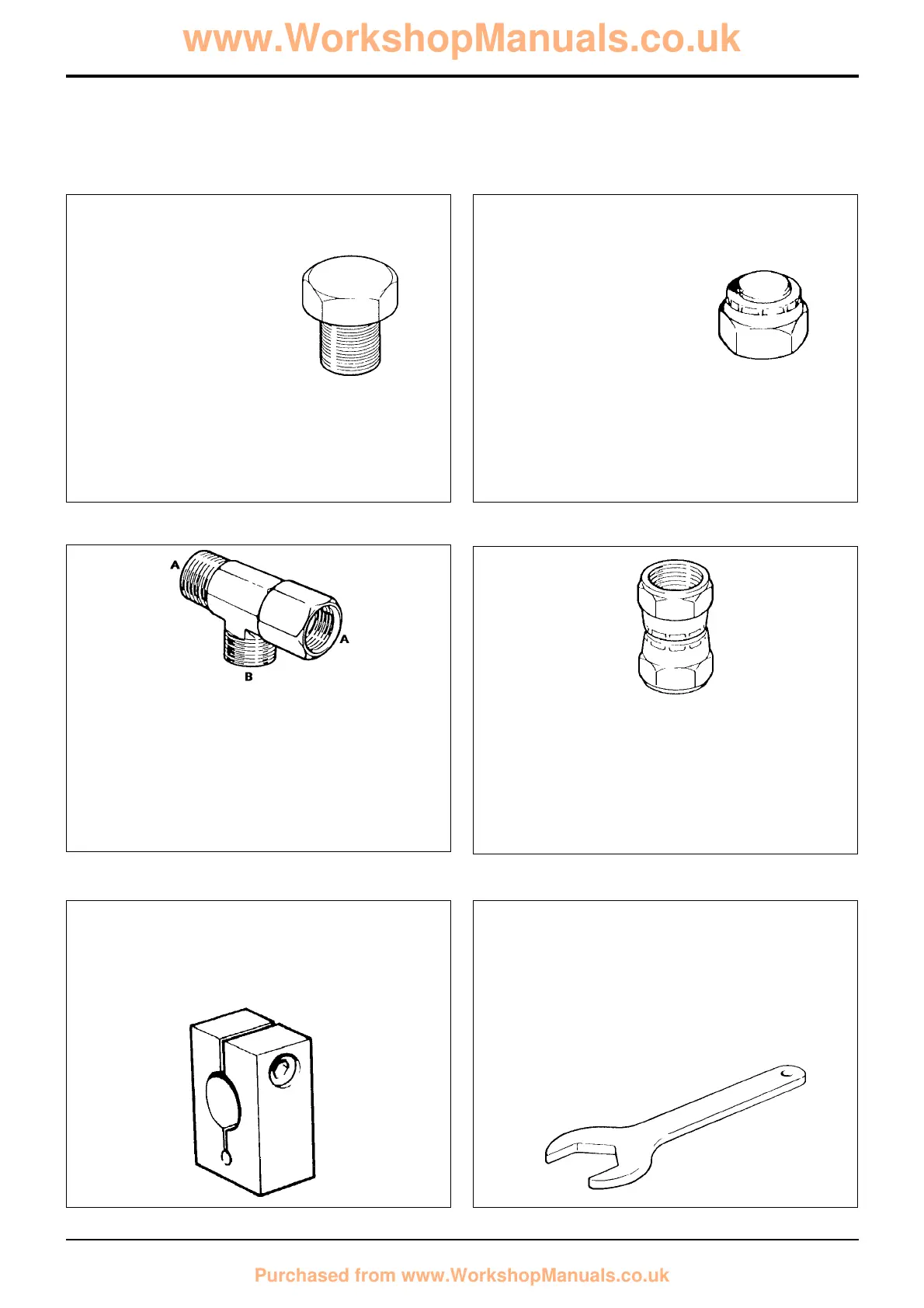 www.WorkshopManuals.co.uk

A

A

B

Purchased from www.WorkshopManuals.co.uk