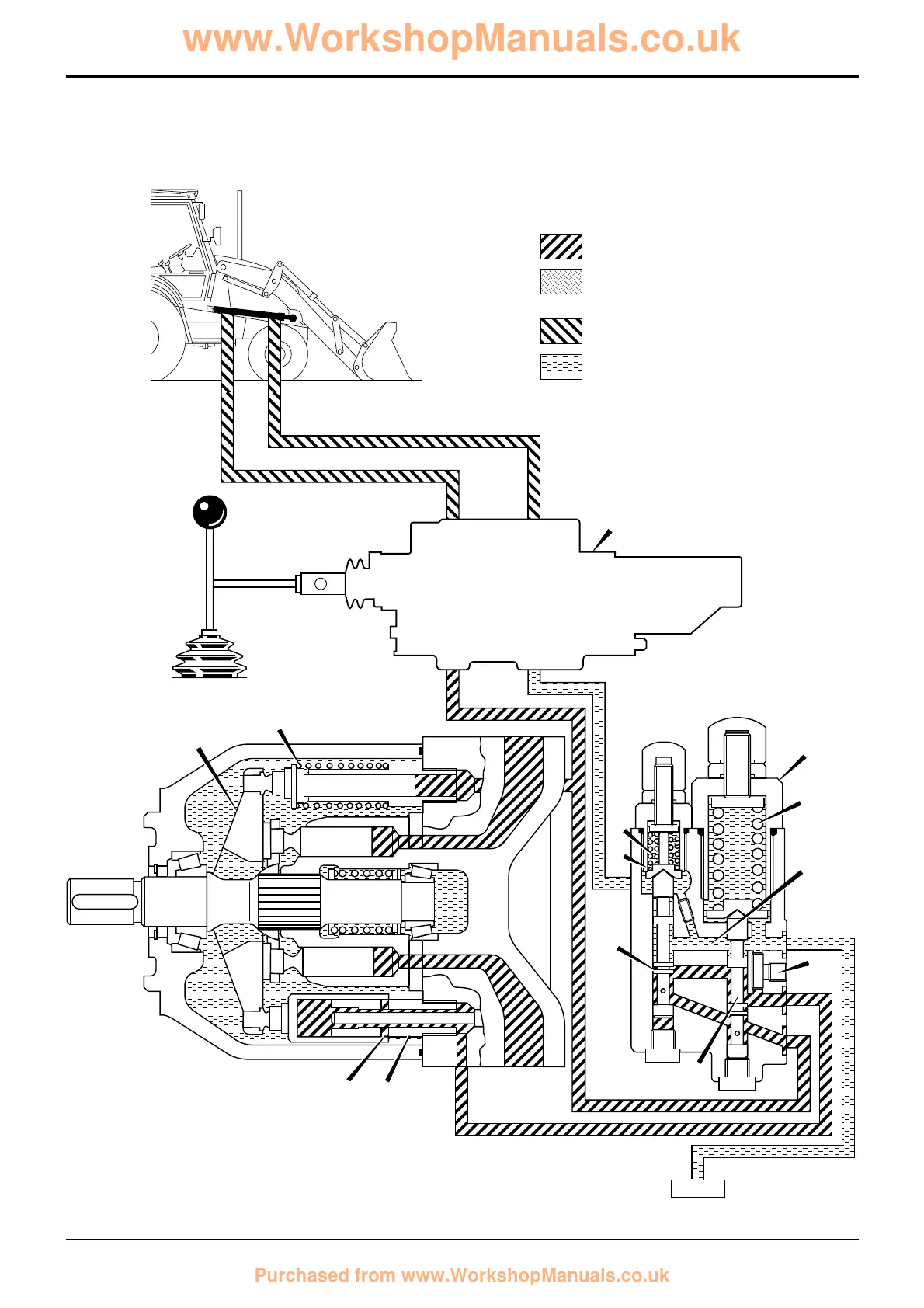 www.WorkshopManuals.co.uk

Purchased from www.WorkshopManuals.co.uk