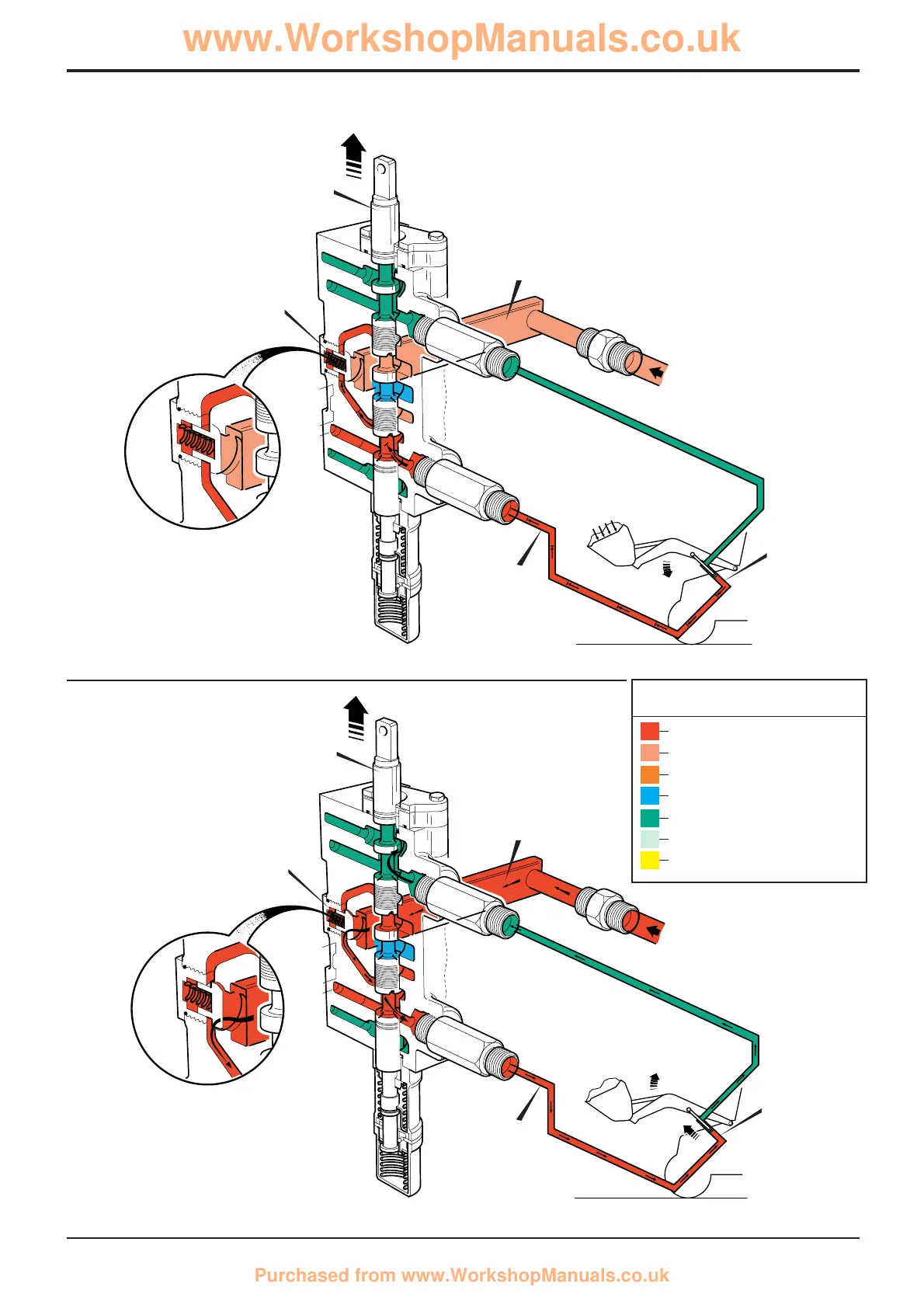 www.WorkshopManuals.co.uk

Purchased from www.WorkshopManuals.co.uk