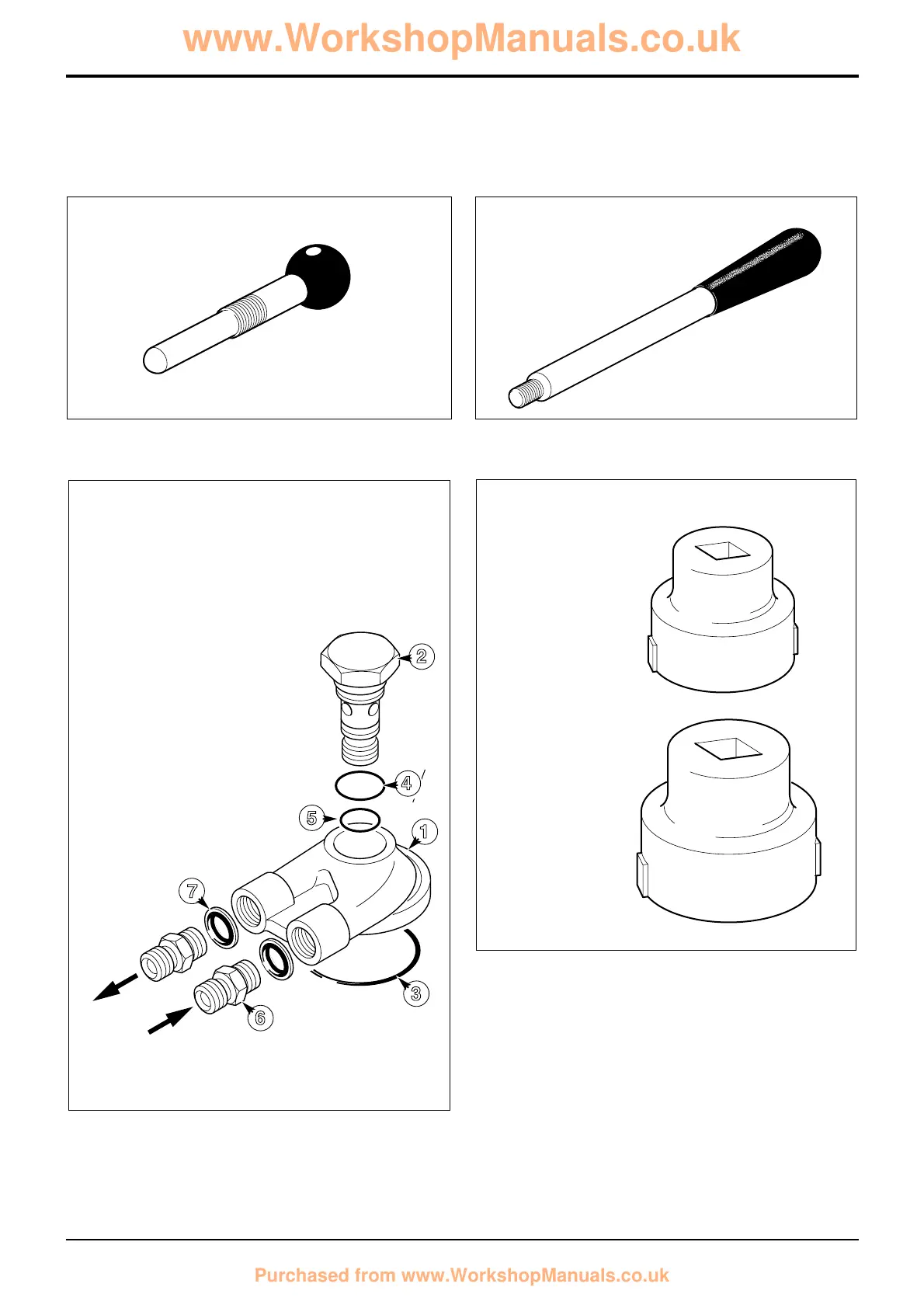 www.WorkshopManuals.co.uk

2

4

5

1

7

3

6

Purchased from www.WorkshopManuals.co.uk