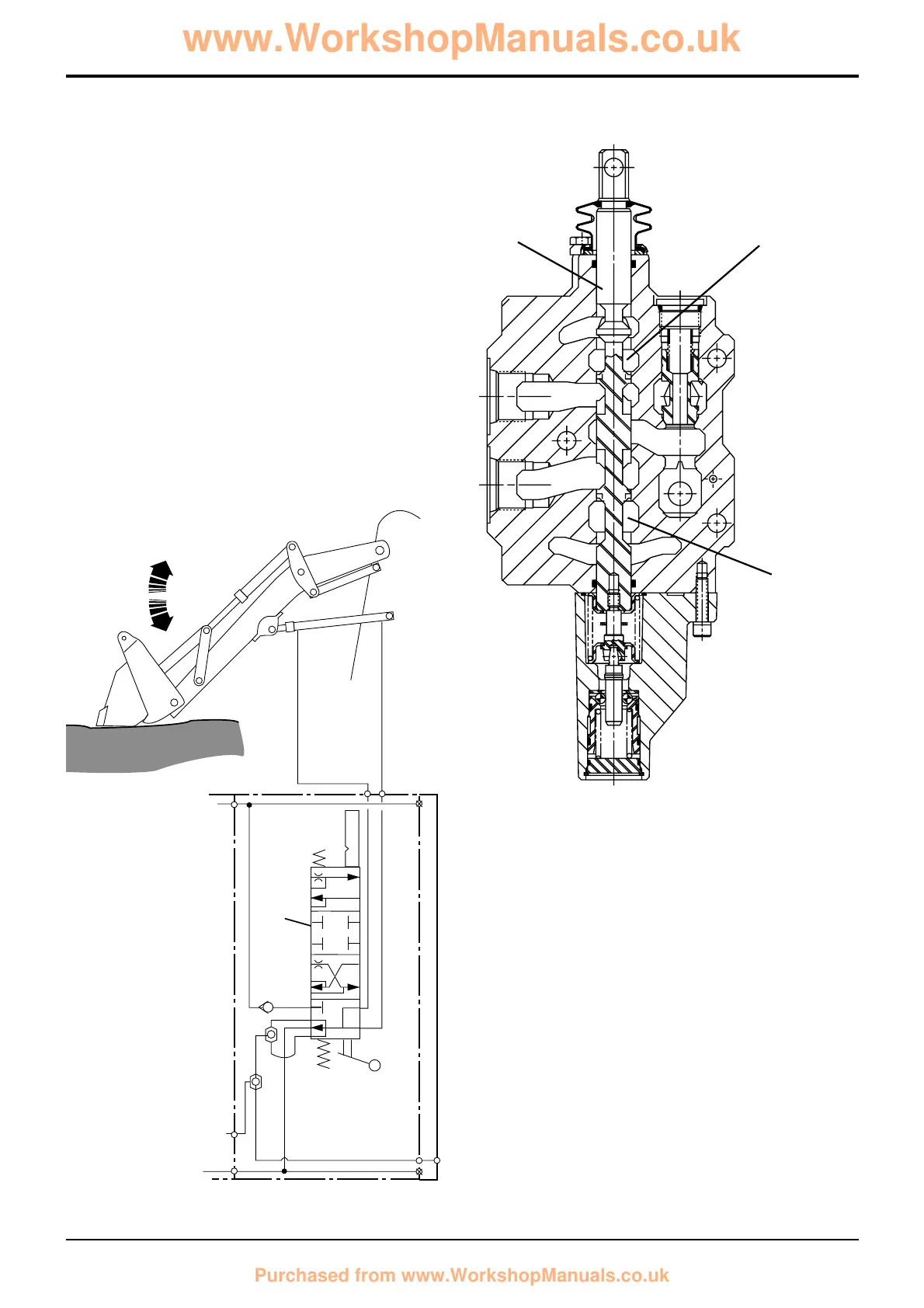 www.WorkshopManuals.co.uk

Purchased from www.WorkshopManuals.co.uk