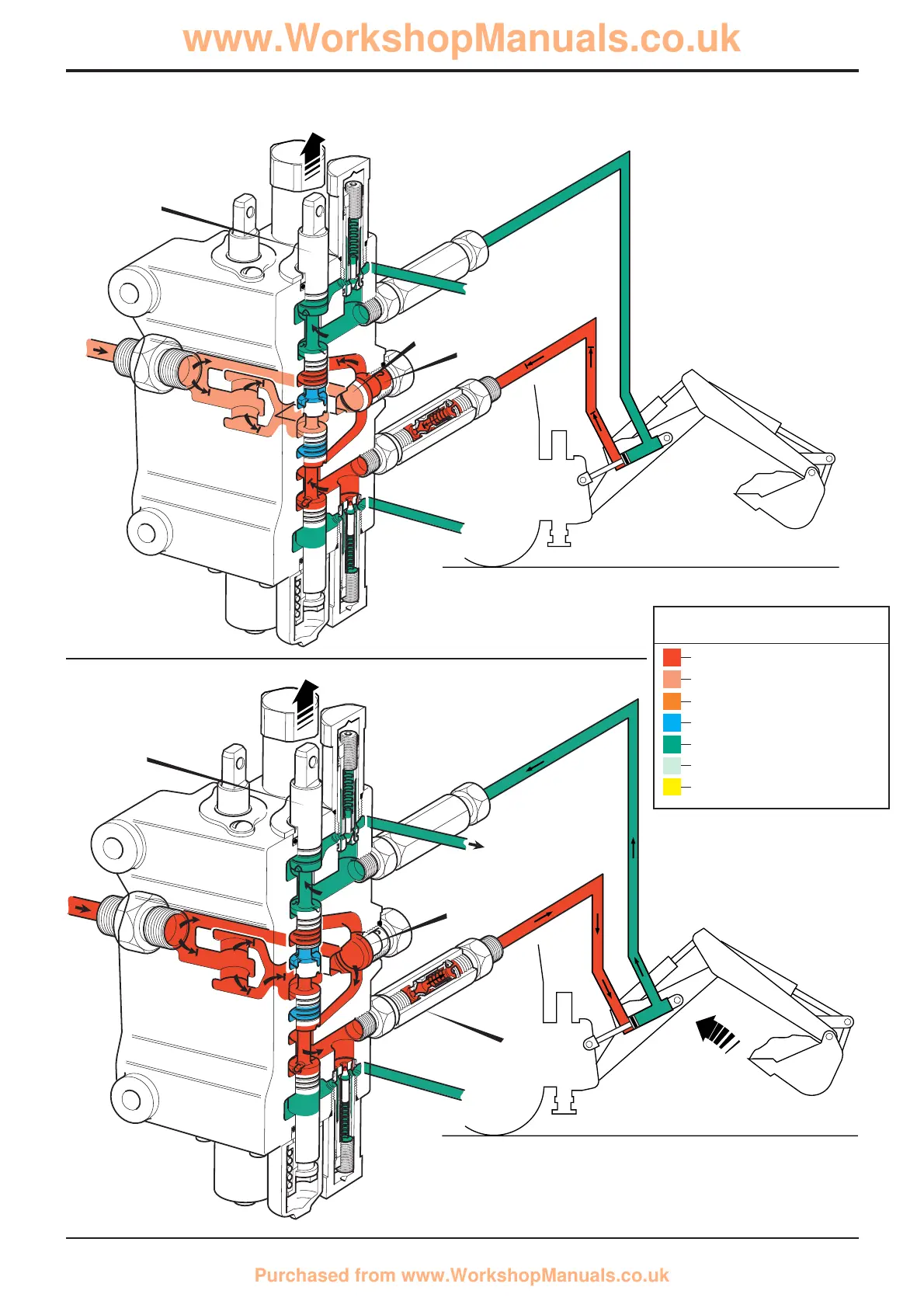 www.WorkshopManuals.co.uk

Purchased from www.WorkshopManuals.co.uk