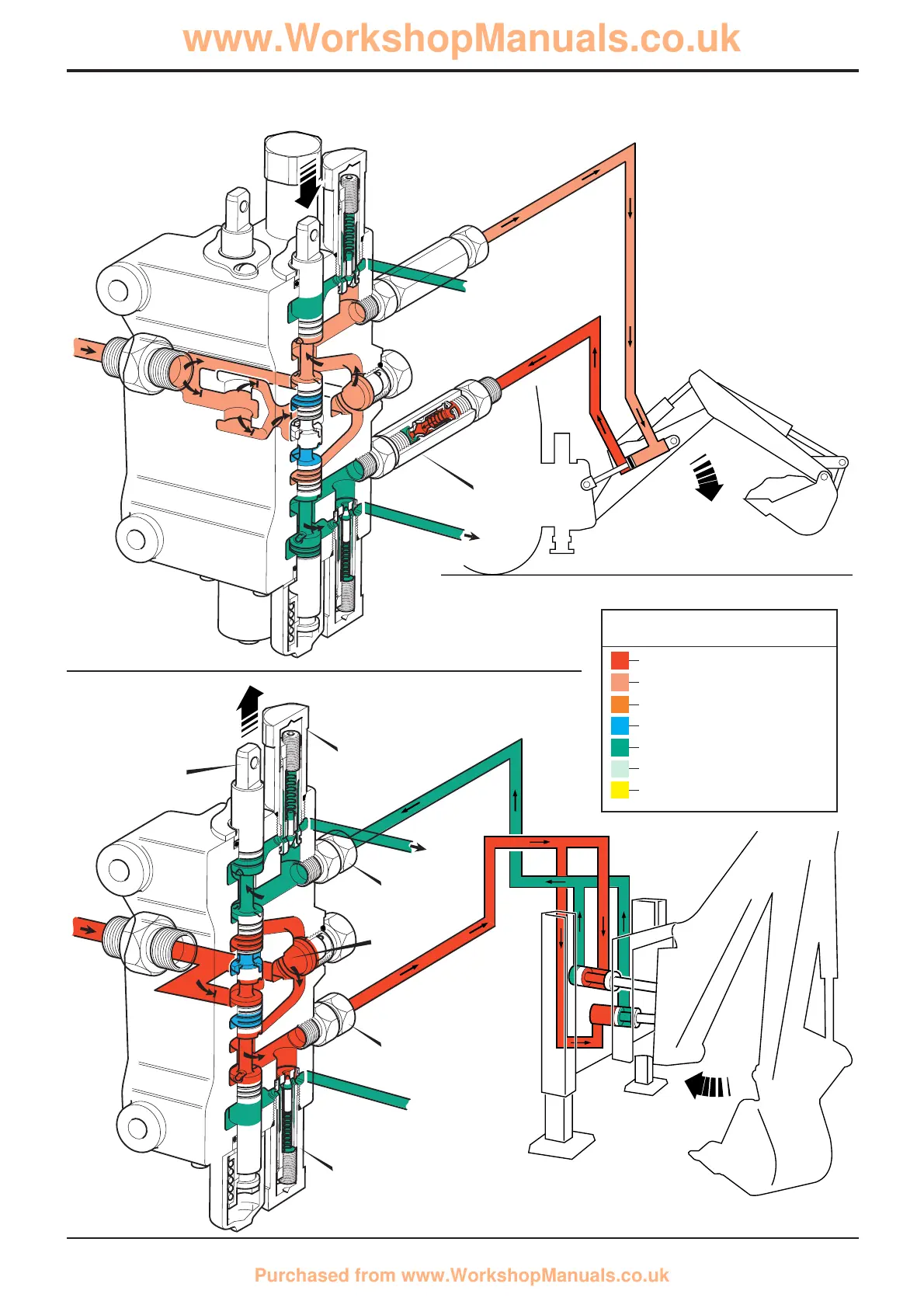 www.WorkshopManuals.co.uk

Purchased from www.WorkshopManuals.co.uk