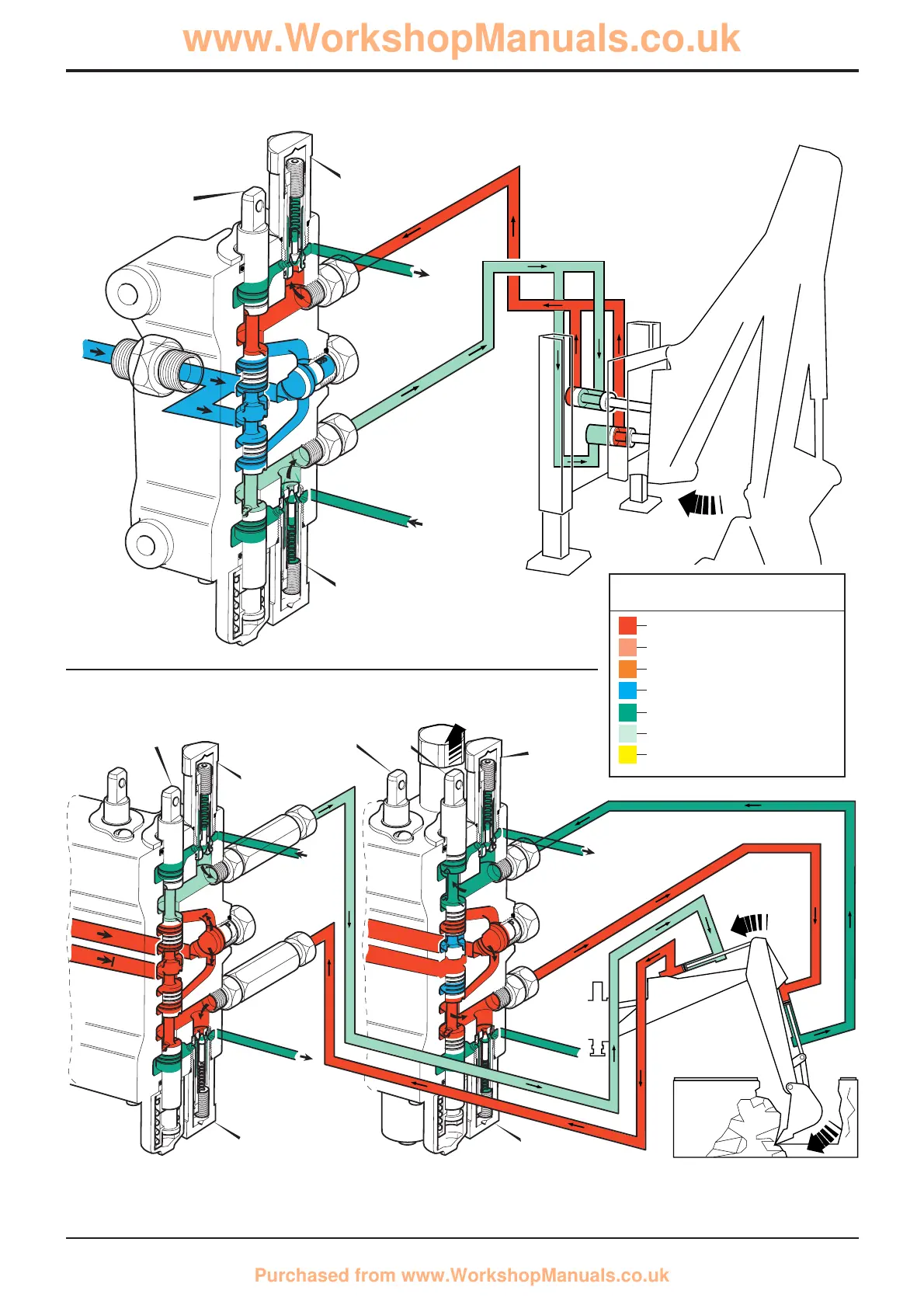 www.WorkshopManuals.co.uk

Purchased from www.WorkshopManuals.co.uk