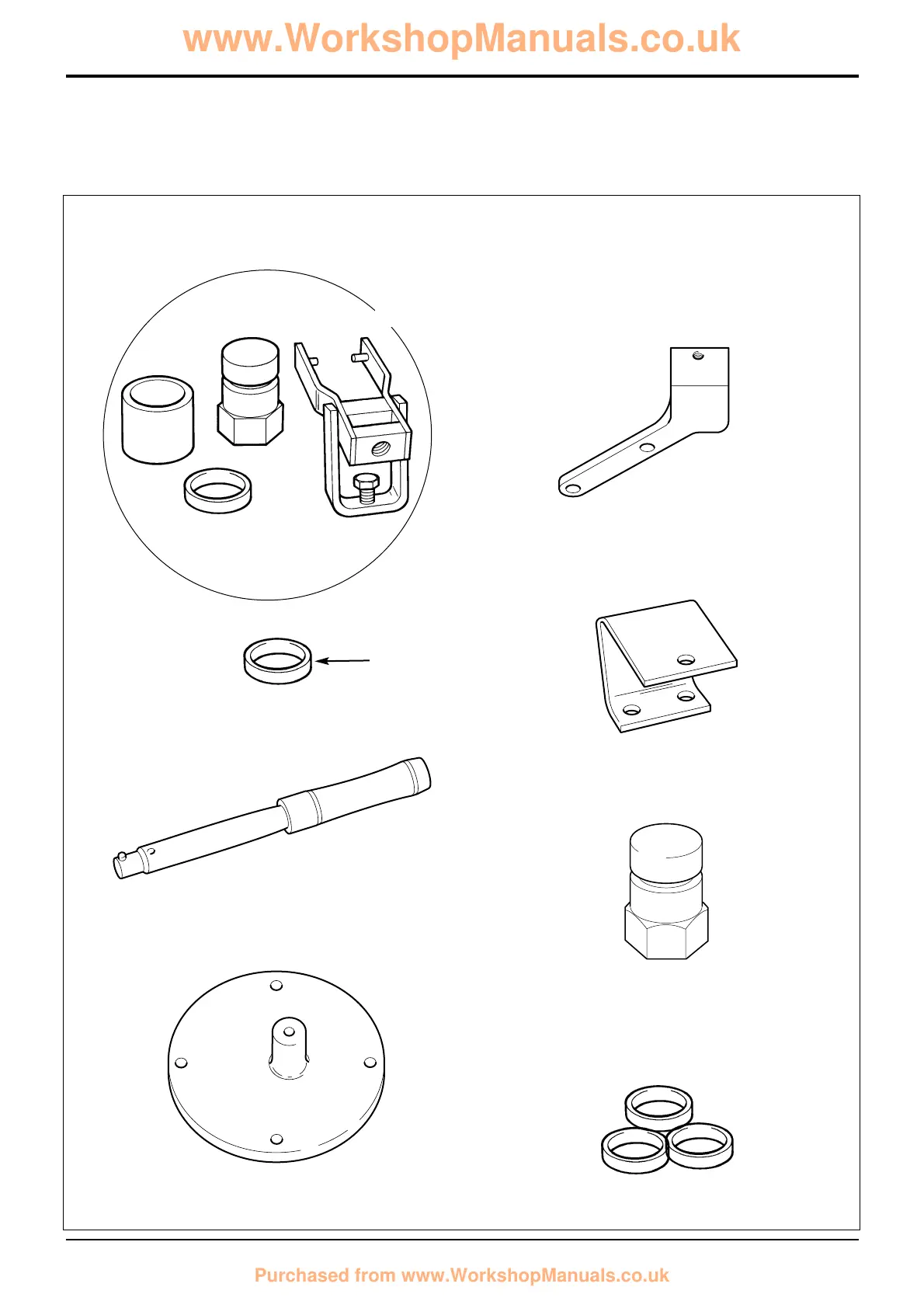 www.WorkshopManuals.co.uk

Purchased from www.WorkshopManuals.co.uk