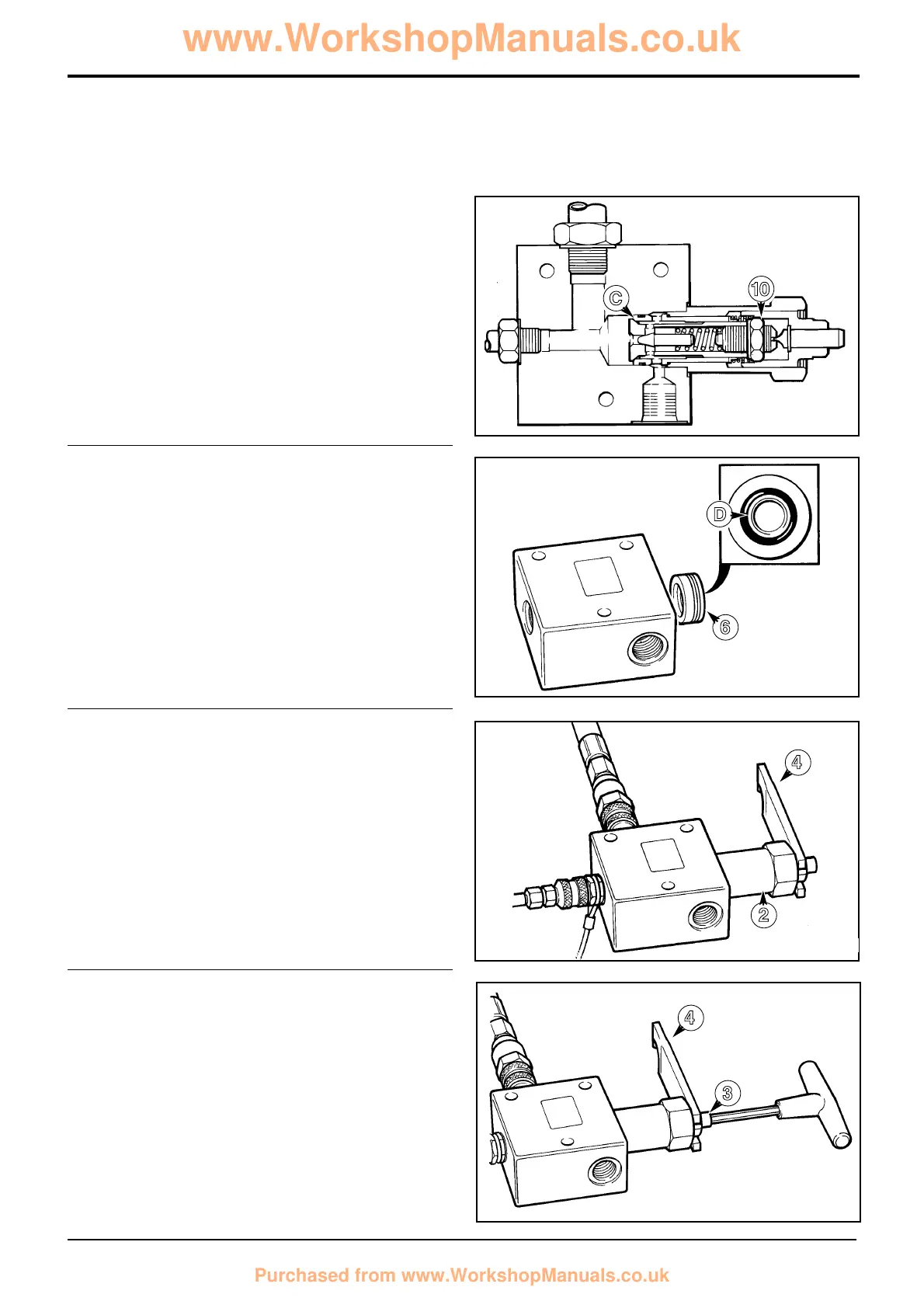 www.WorkshopManuals.co.uk

C

10

D

6

4

2

4

3

Purchased from www.WorkshopManuals.co.uk