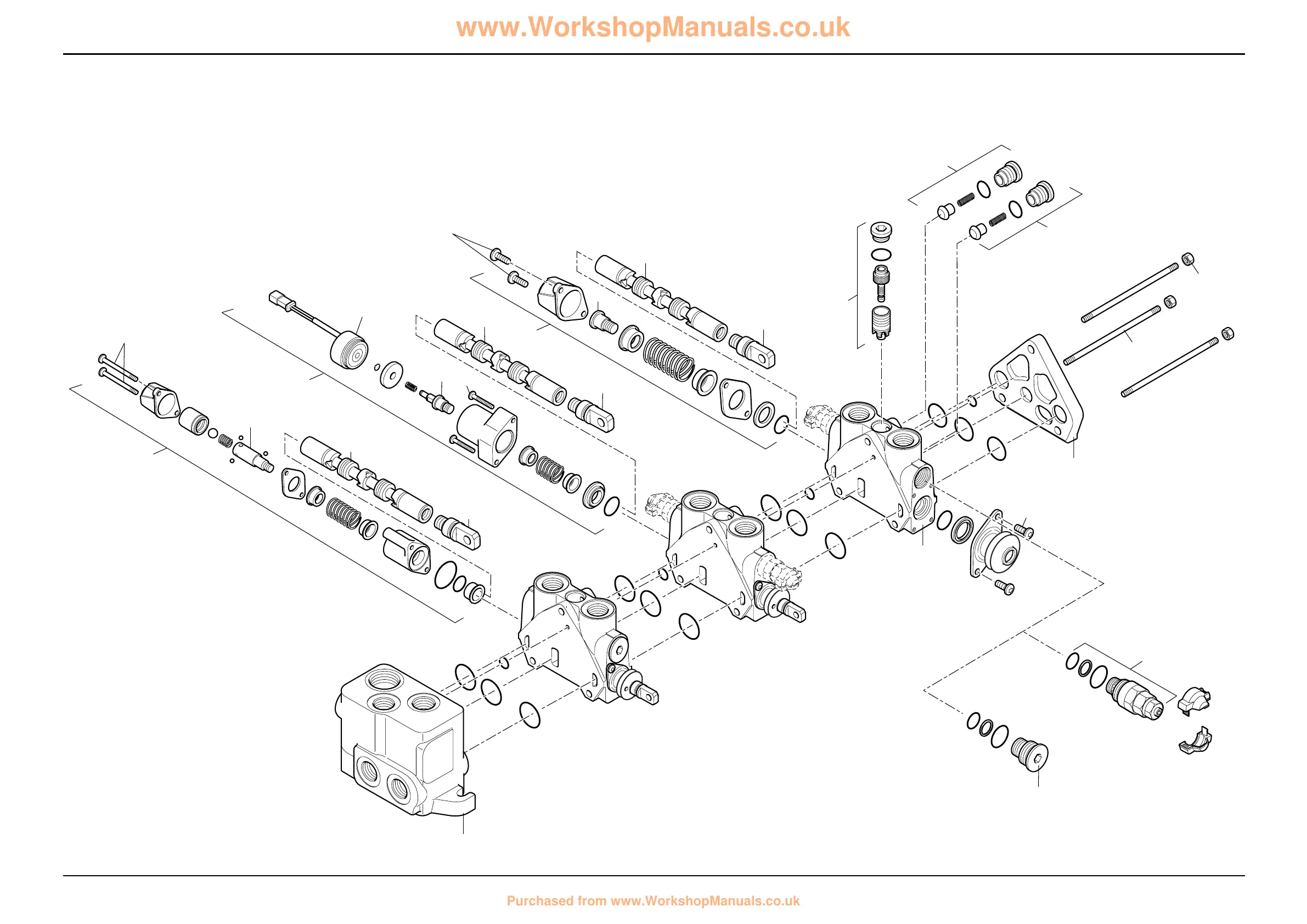 www.WorkshopManuals.co.uk

Purchased from www.WorkshopManuals.co.uk