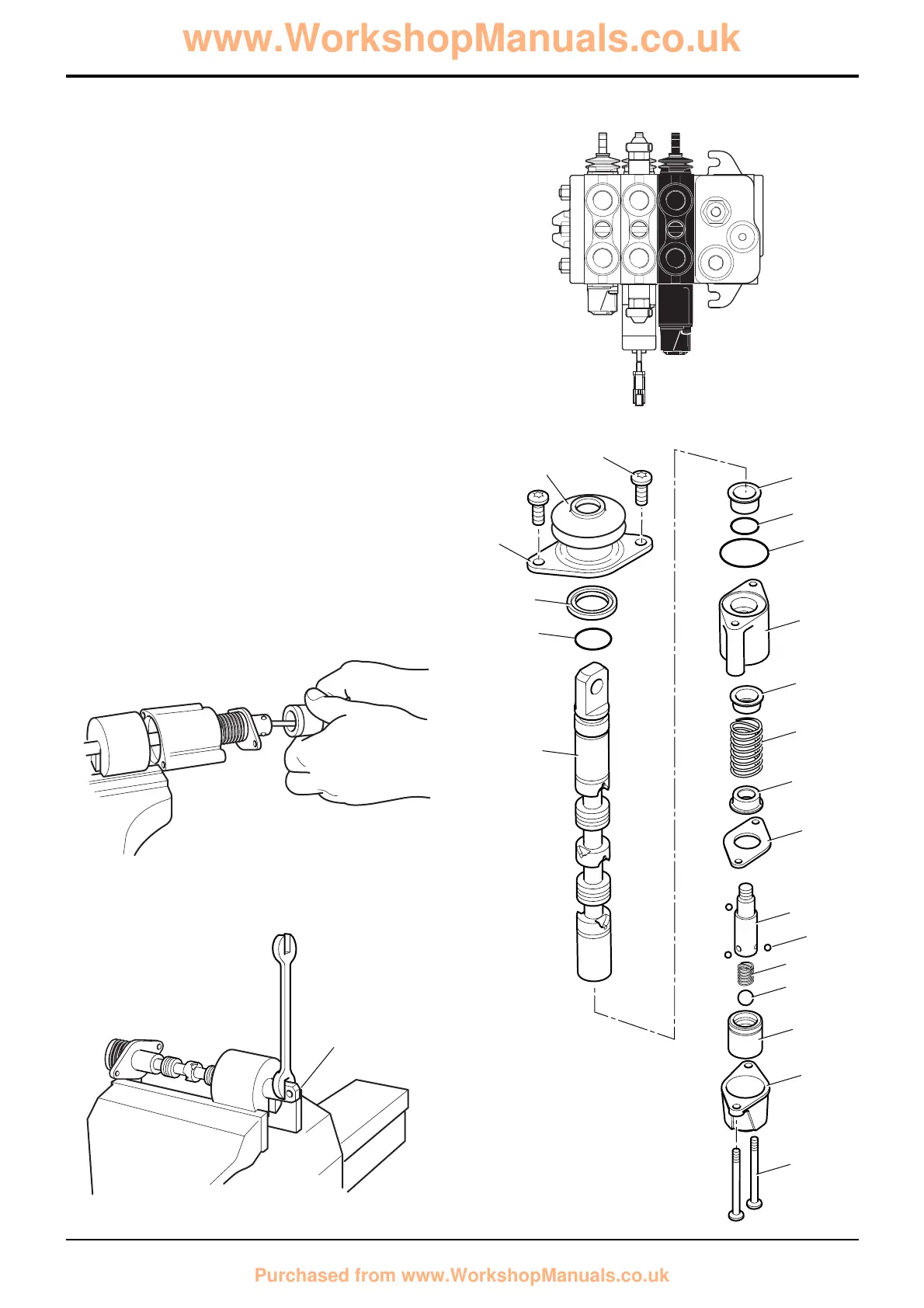 www.WorkshopManuals.co.uk

Purchased from www.WorkshopManuals.co.uk