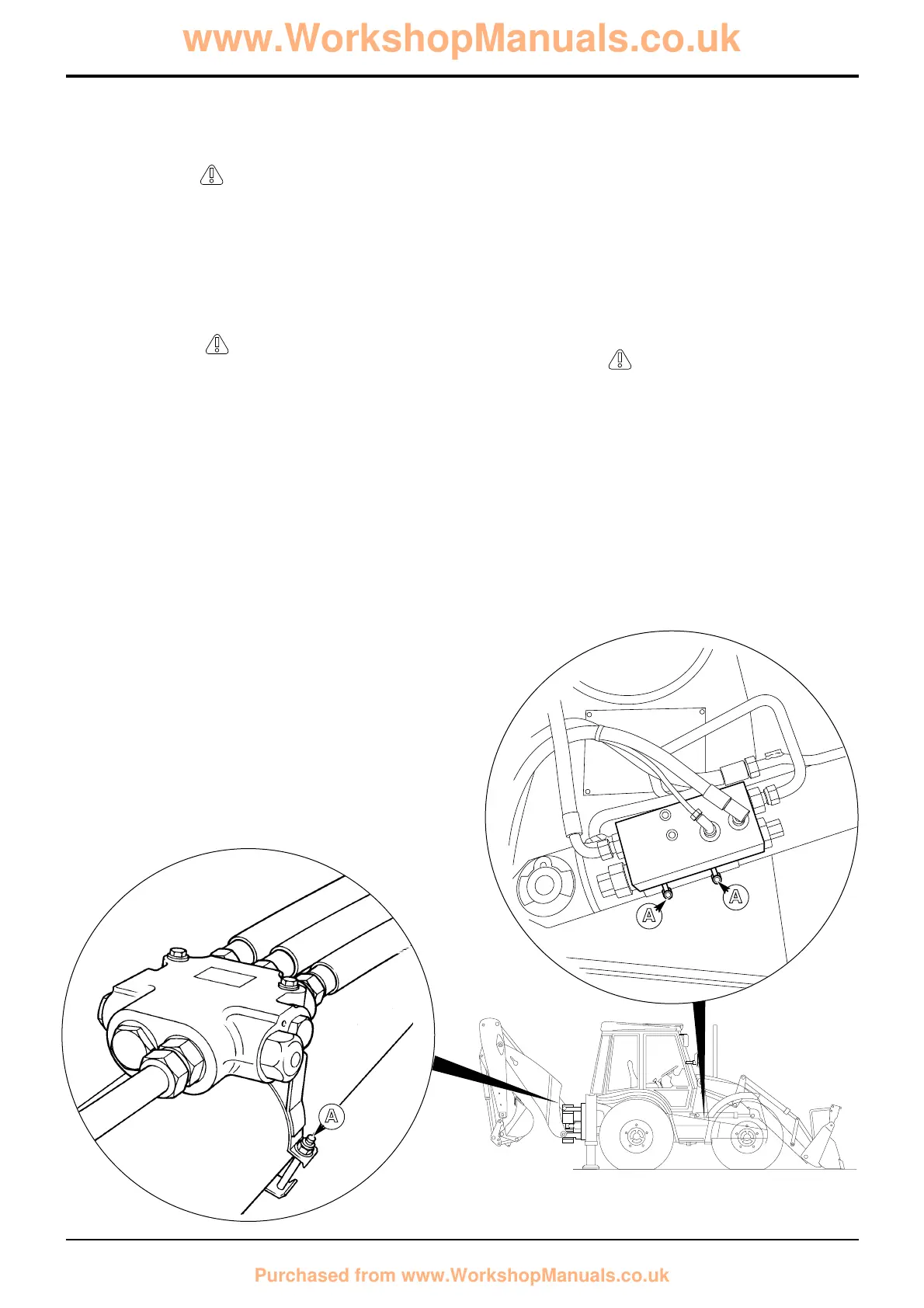 www.WorkshopManuals.co.uk

A

A

A

Purchased from www.WorkshopManuals.co.uk