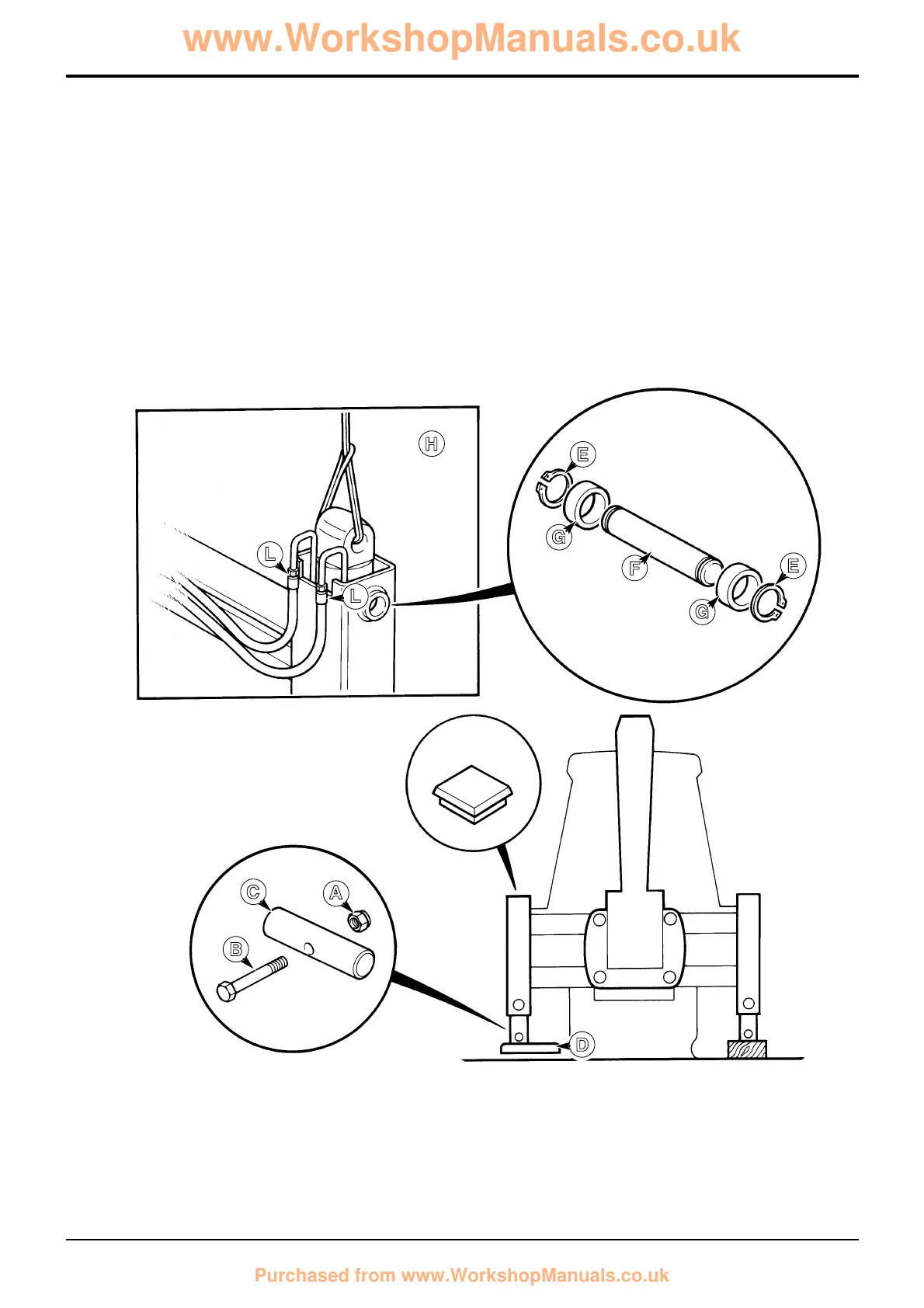 www.WorkshopManuals.co.uk

H

L

L

E

G

F

E

G

C

A

B

D

Purchased from www.WorkshopManuals.co.uk