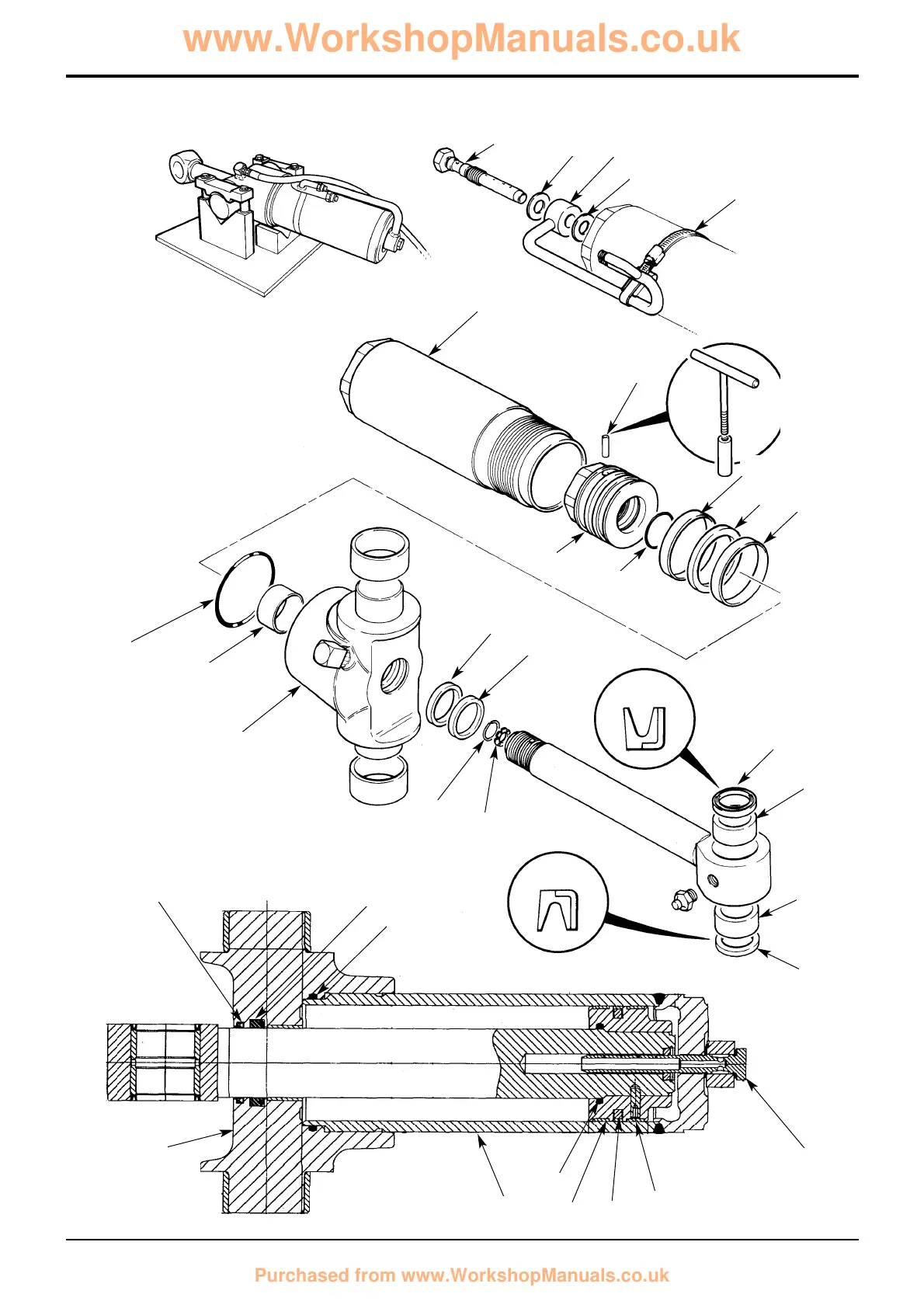 www.WorkshopManuals.co.uk

Purchased from www.WorkshopManuals.co.uk