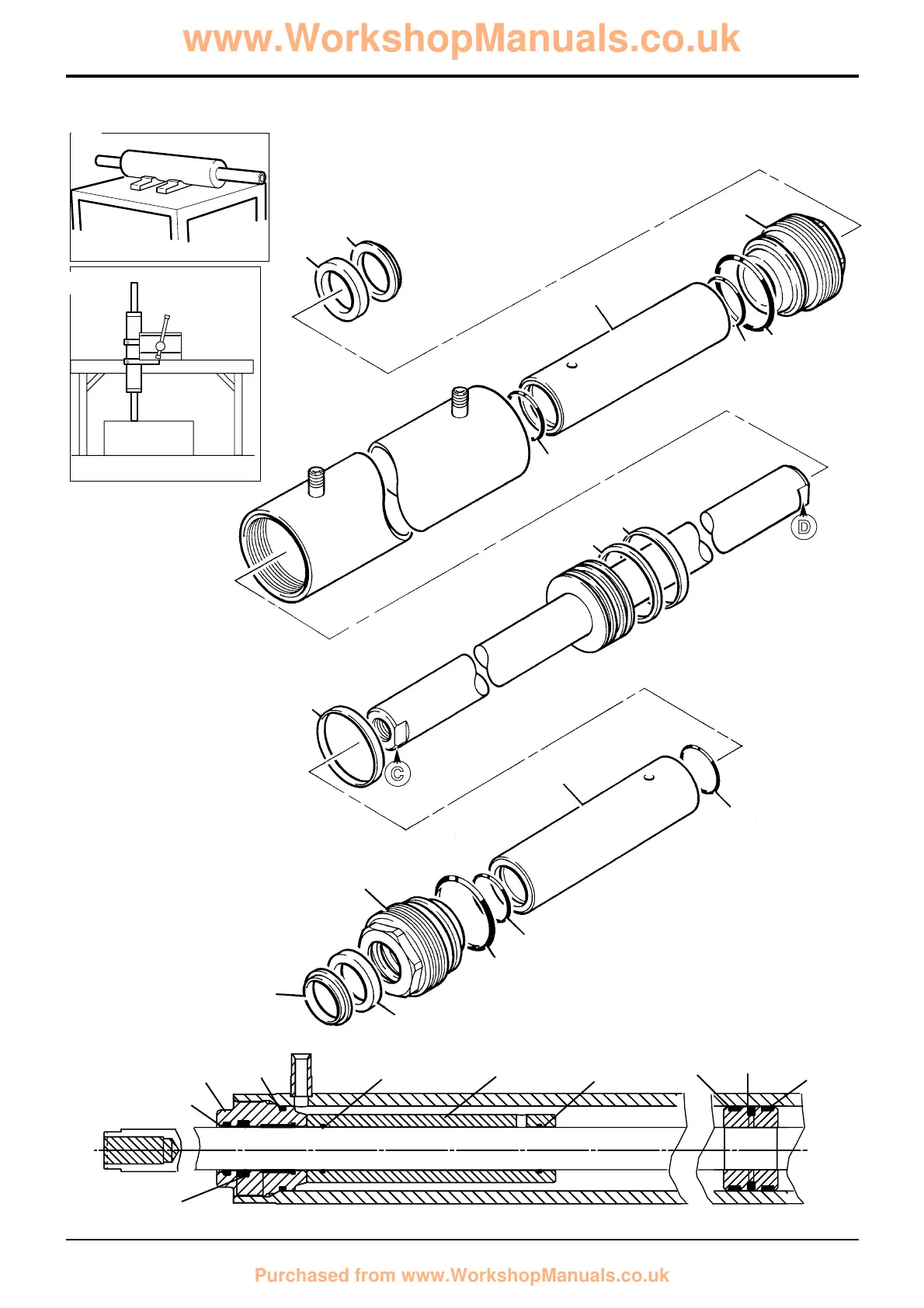 www.WorkshopManuals.co.uk

D

C

Purchased from www.WorkshopManuals.co.uk