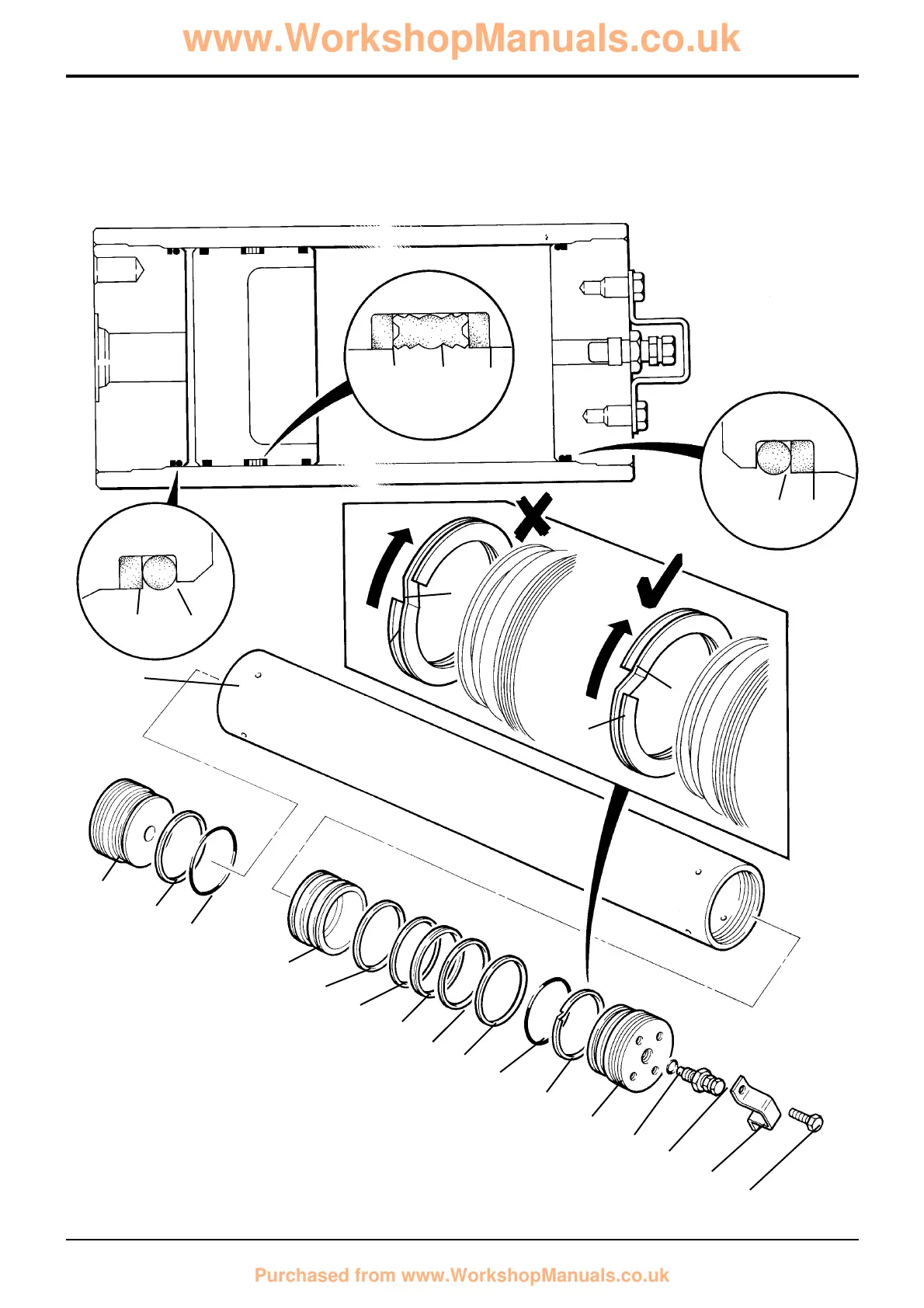 www.WorkshopManuals.co.uk

Purchased from www.WorkshopManuals.co.uk