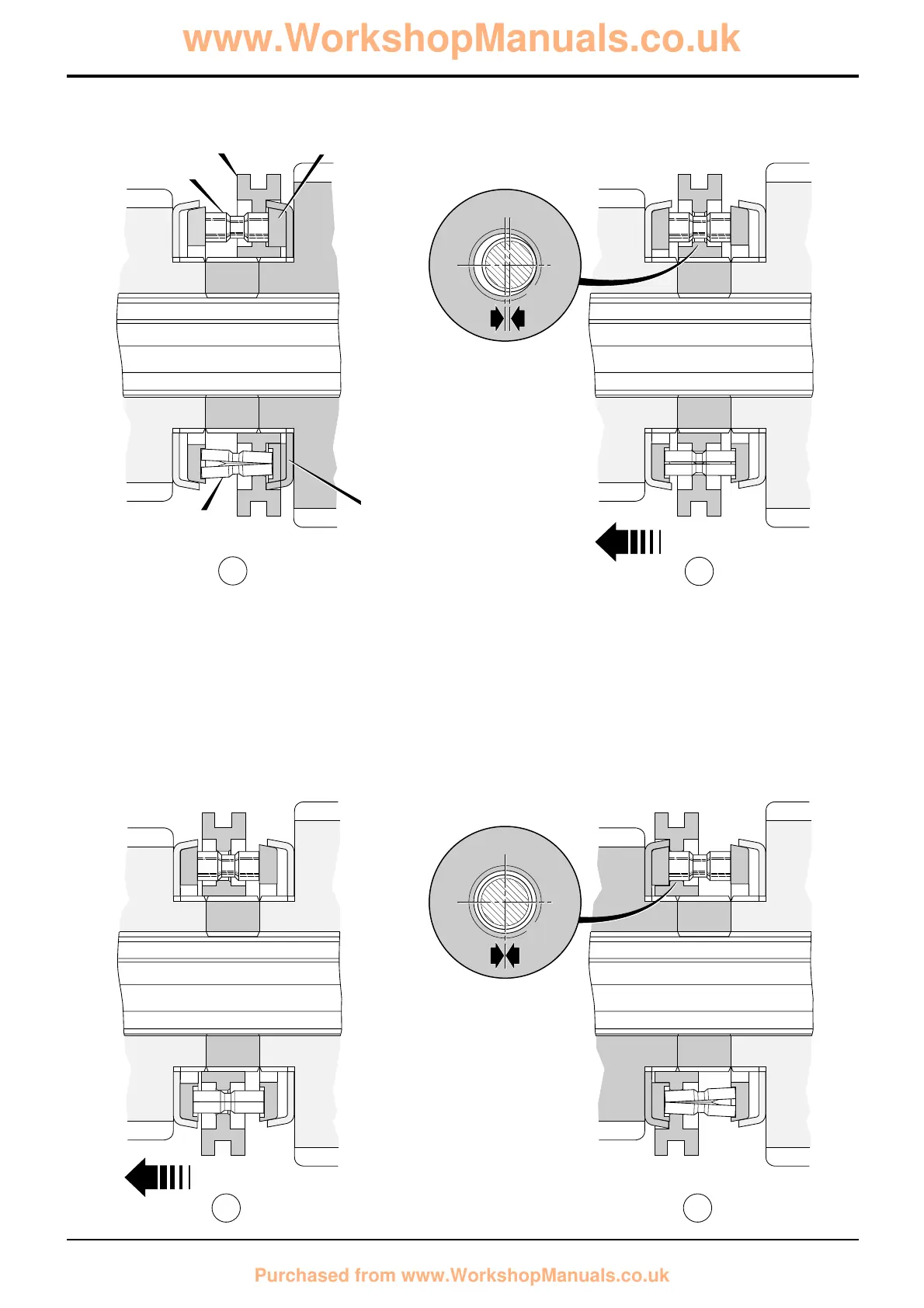 www.WorkshopManuals.co.uk

Purchased from www.WorkshopManuals.co.uk