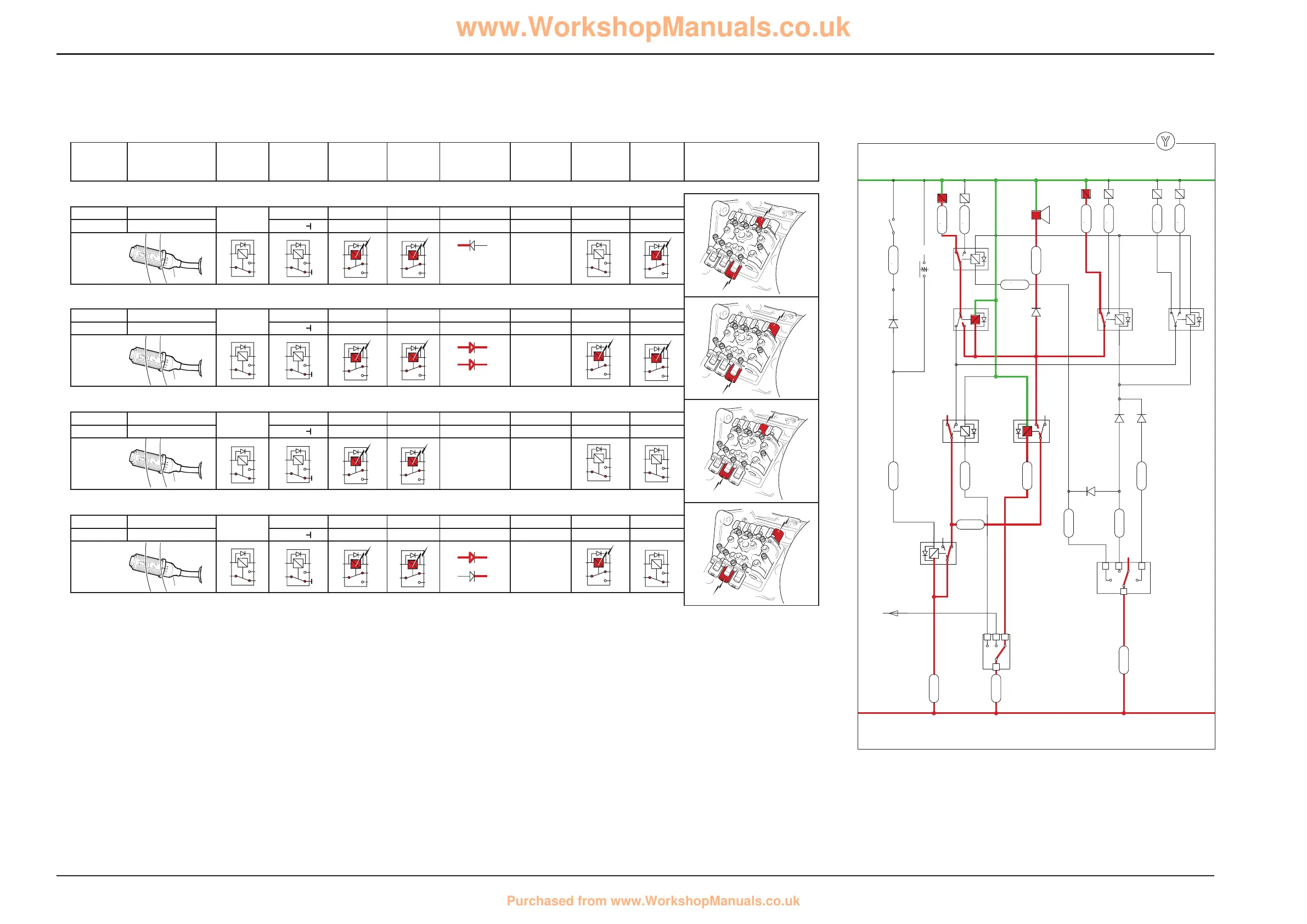 www.WorkshopManuals.co.uk

Y

Purchased from www.WorkshopManuals.co.uk