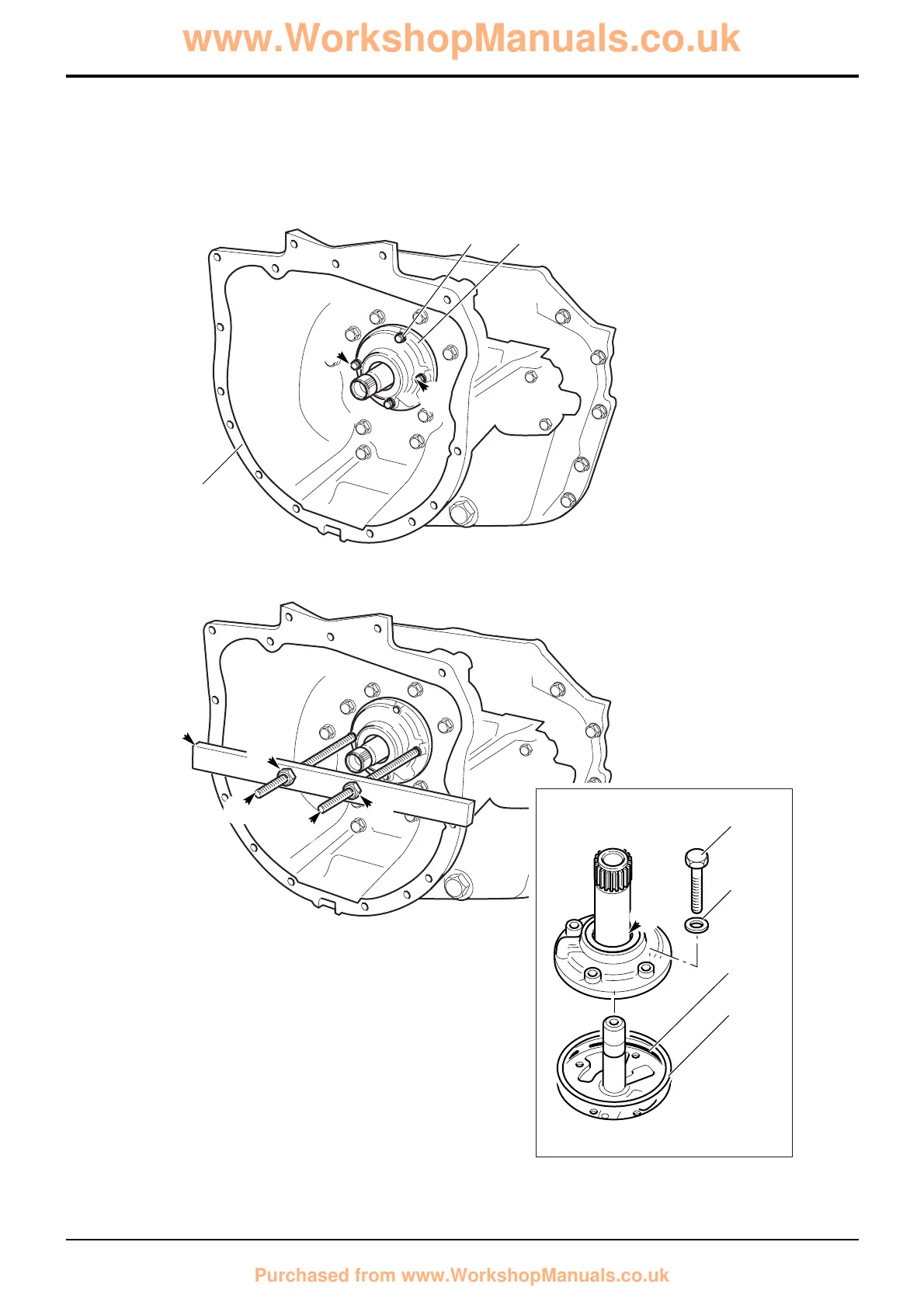 www.WorkshopManuals.co.uk

Purchased from www.WorkshopManuals.co.uk