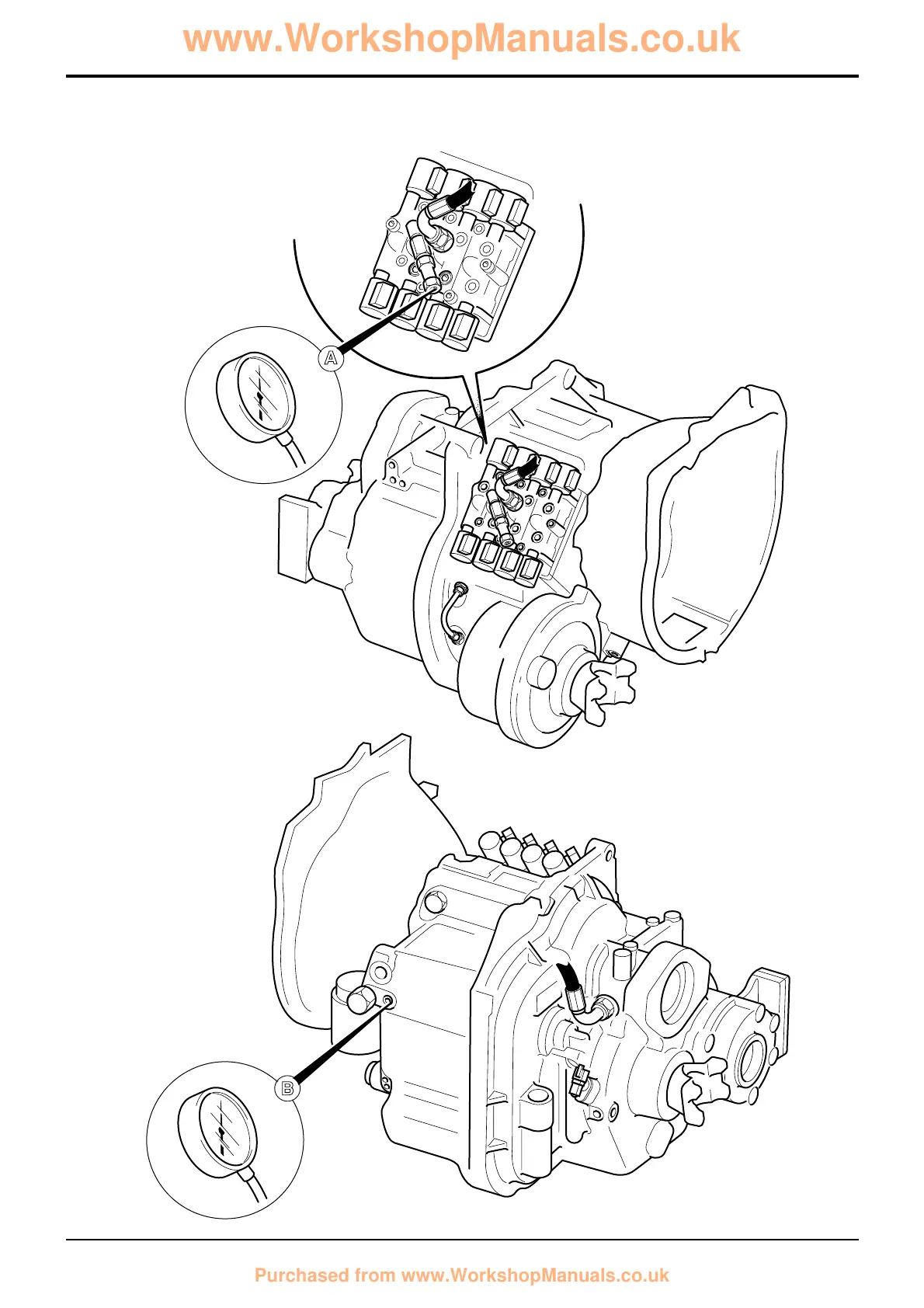 www.WorkshopManuals.co.uk

A

B

Purchased from www.WorkshopManuals.co.uk