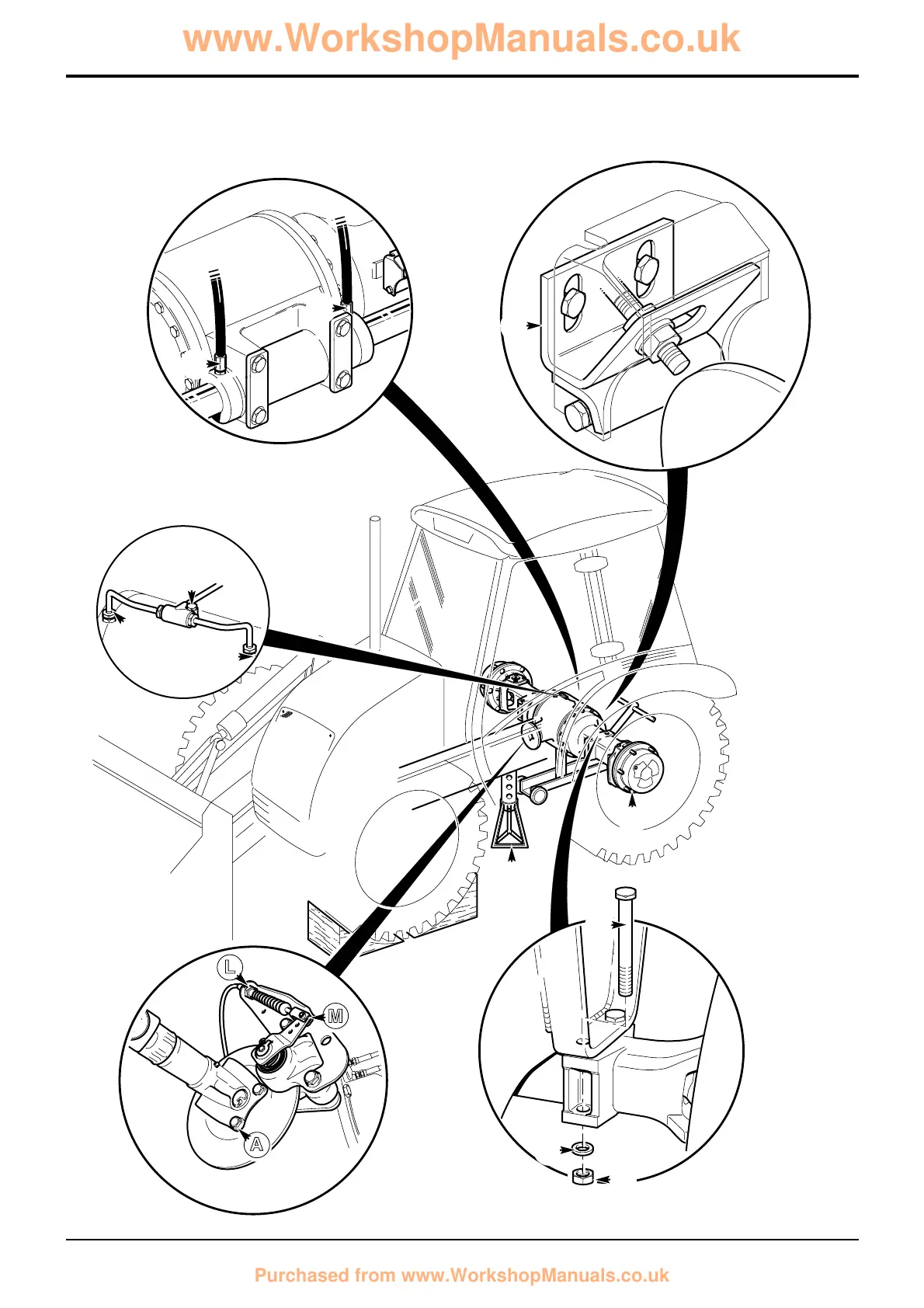 www.WorkshopManuals.co.uk

L

M

A

Purchased from www.WorkshopManuals.co.uk